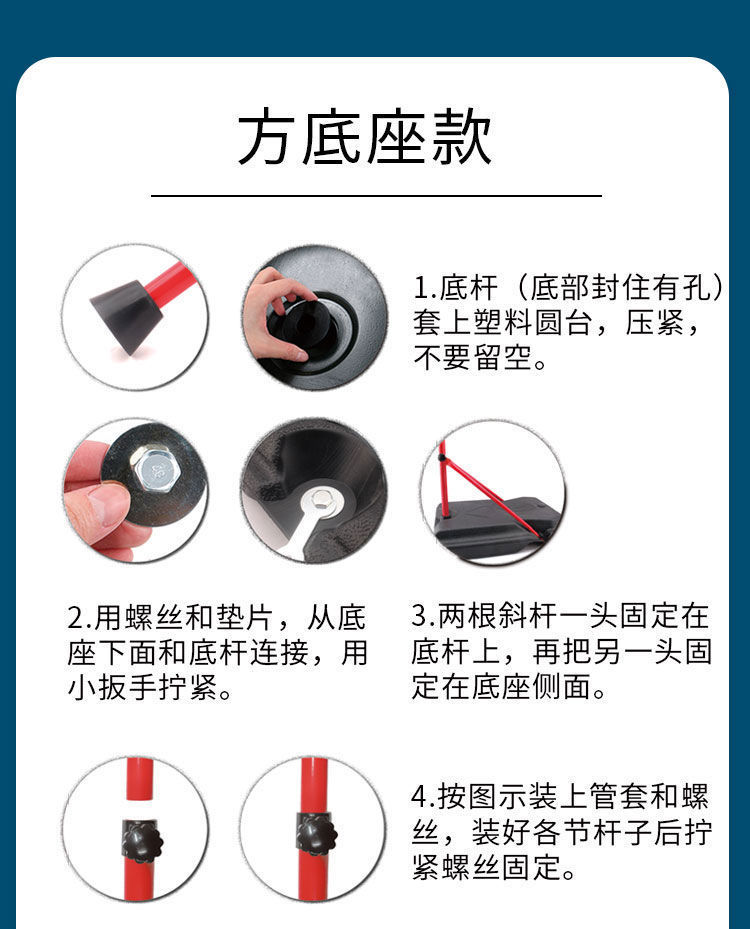 方底座款

1.底杆（底部封住有孔）套上塑料圆台，压紧，不要留空。

2.用螺丝和垫片，从底座下面和底杆连接，用小扳手拧紧。

3.两根斜杆一头固定在底杆上，再把另一头固定在底座侧面。

4.按图示装上管套和螺丝，装好各节杆子后拧紧螺丝固定。