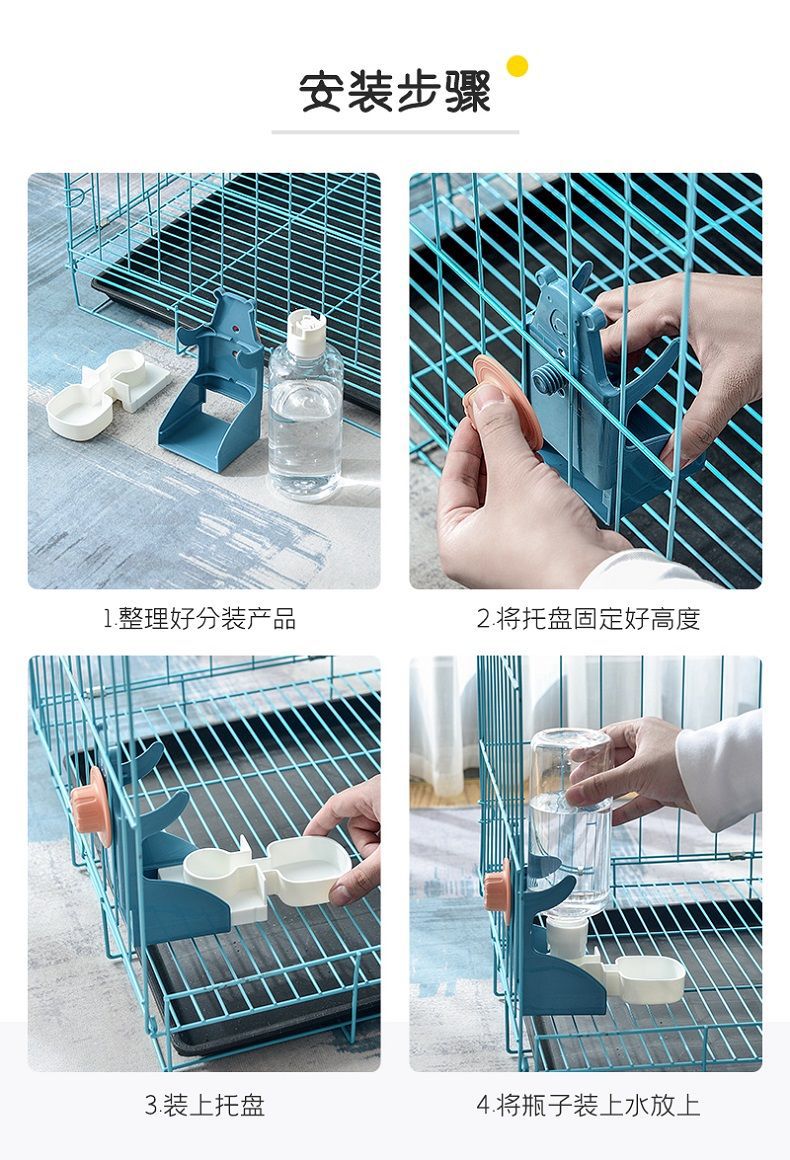 安装步骤

1.整理好分装产品

2.将托盘固定好高度

3.装上托盘

4.将瓶子装上水放上