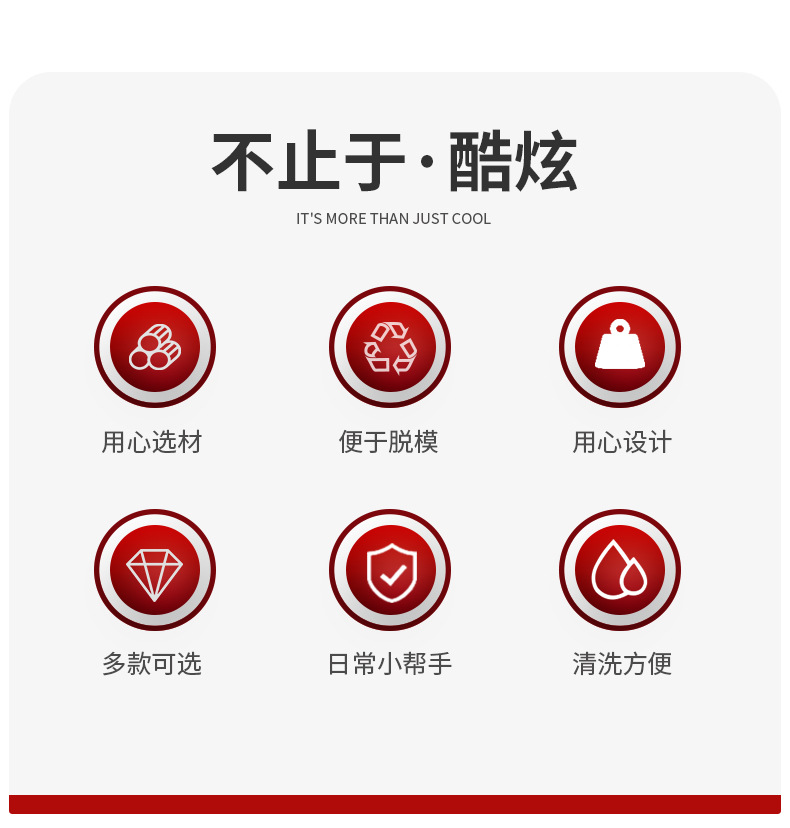 不止于·酷炫

IT'S MORE THAN JUST COOL

用心选材

便于脱模

用心设计

多款可选

日常小帮手

清洗方便