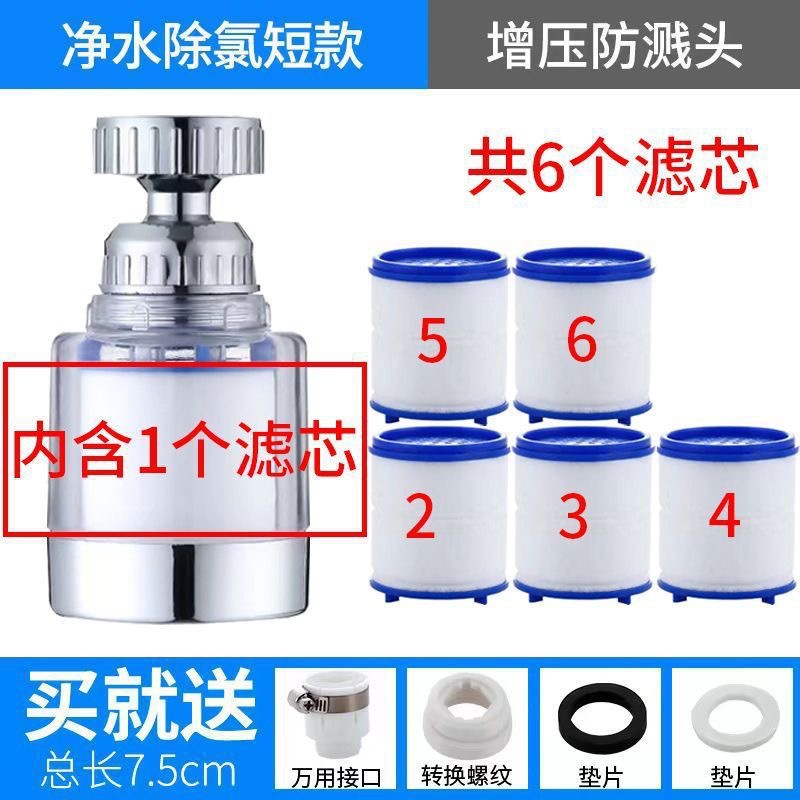 净水除氯短款

增压防溅头

共6个滤芯

内含1个滤芯

5

6

2

3

4

买就送

总长7.5cm

万用接口

转换螺纹

垫片

垫片