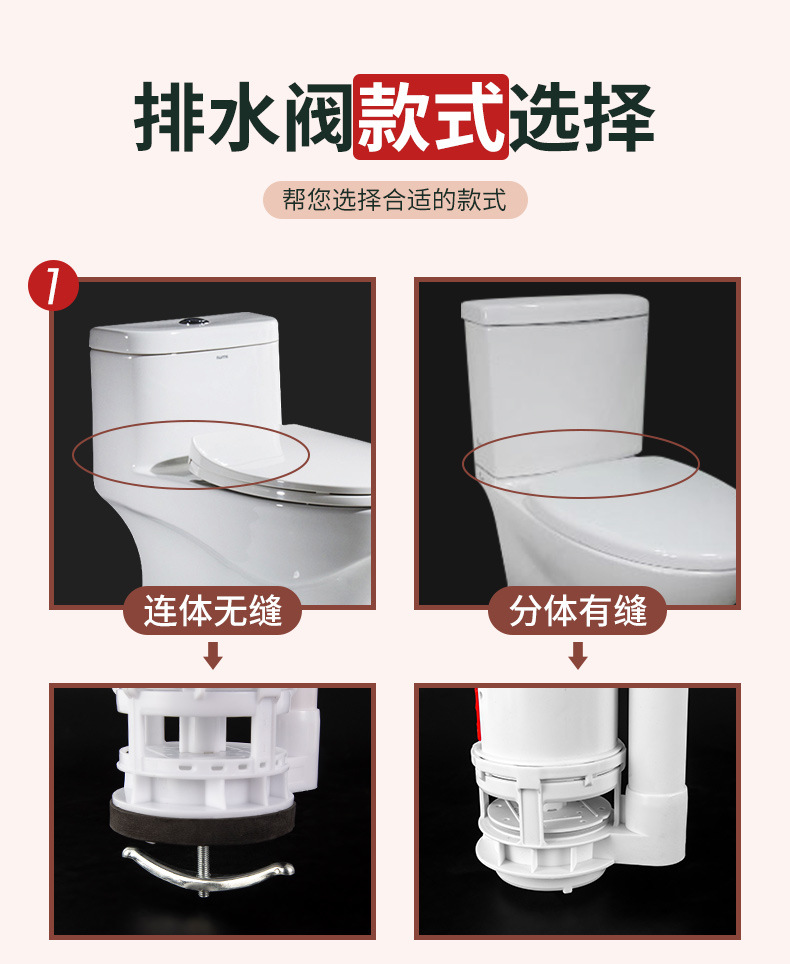 排水阀款式选择

帮您选择合适的款式

1

连体无缝

分体有缝