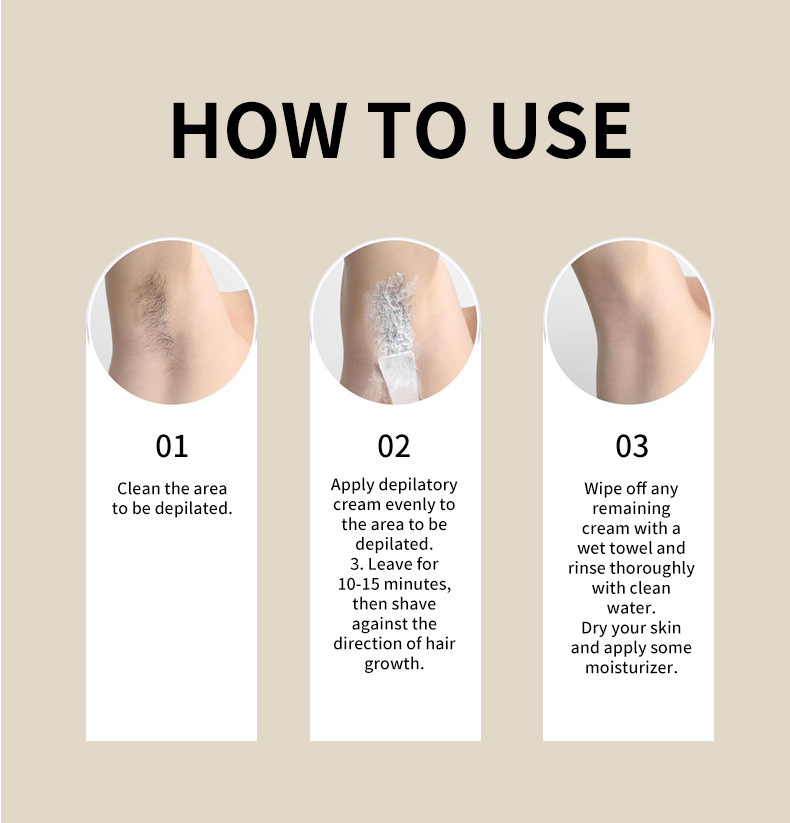 HOW TO USE

01

Clean the area to be depilated.

02

Apply depilatory cream evenly to the area to be depilated.
3. Leave for 10-15 minutes, then shave against the direction of hair growth.

03

Wipe off any remaining cream with a wet towel and rinse thoroughly with clean water.
Dry your skin and apply some moisturizer.