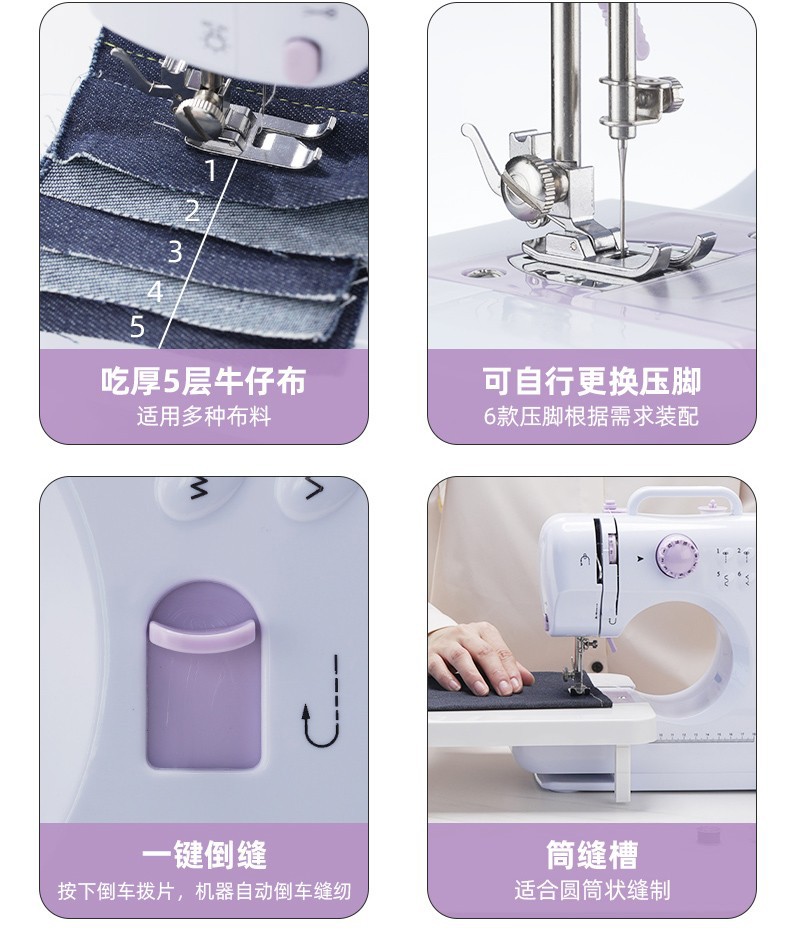 1
2
3
4
5

吃厚5层牛仔布
适用多种布料

可自行更换压脚
6款压脚根据需求装配

一键倒缝
按下倒车拨片，机器自动倒车缝纫

筒缝槽
适合圆筒状缝制