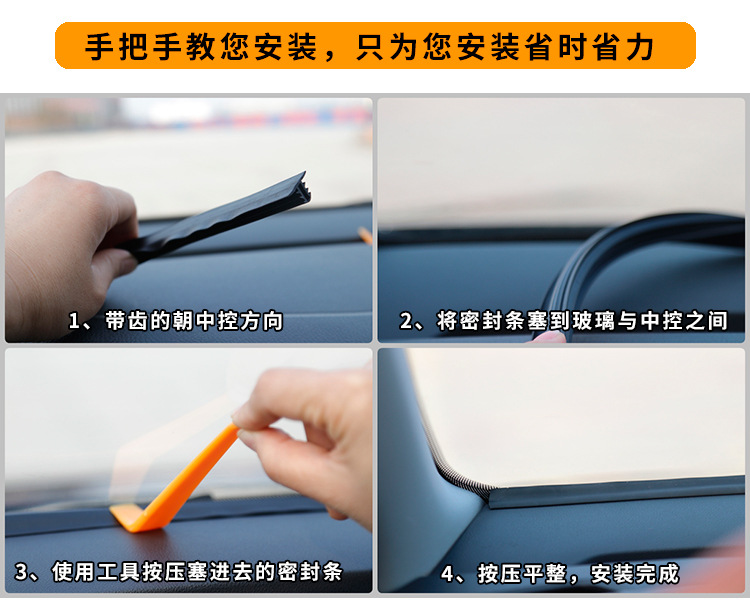 手把手教您安装，只为您安装省时省力

1、带齿的朝中控方向

2、将密封条塞到玻璃与中控之间

3、使用工具按压塞进去的密封条

4、按压平整，安装完成