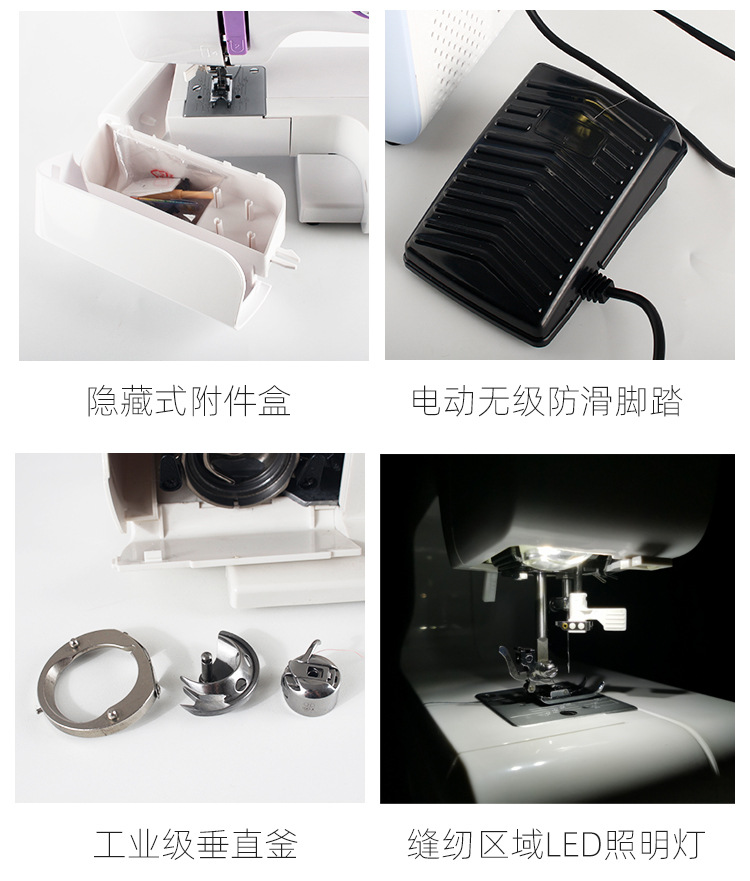 隐藏式附件盒

电动无级防滑脚踏

工业级垂直釜

缝纫区域LED照明灯