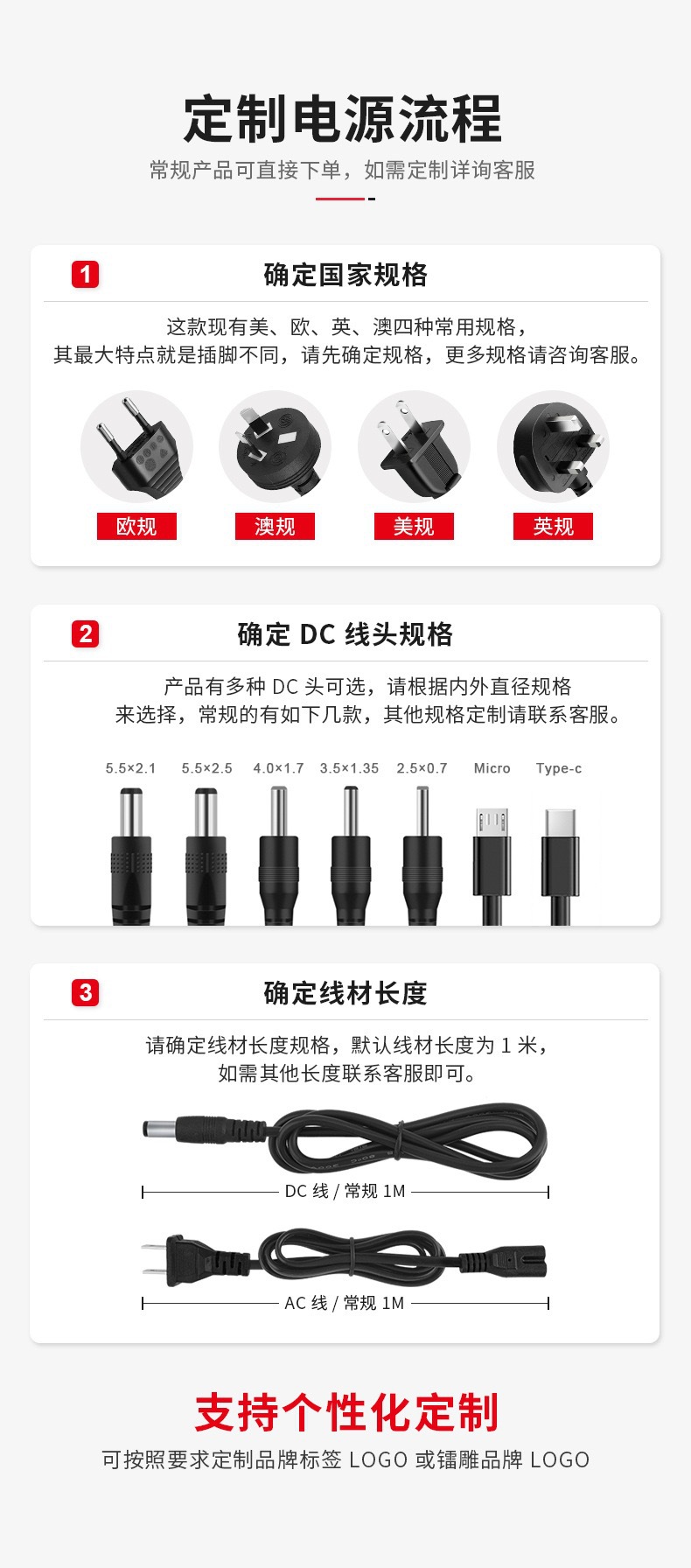 定制电源流程

常规产品可直接下单，如需定制详询客服

1 确定国家规格

这款现有美、欧、英、澳四种常用规格，其最大特点就是插脚不同，请先确定规格，更多规格请咨询客服。

欧规 澳规 美规 英规

2 确定 DC 线头规格

产品有多种 DC 头可选，请根据内外直径规格来选择，常规的有如下几款，其他规格定制请联系客服。

5.5×2.1 5.5×2.5 4.0×1.7 3.5×1.35 2.5×0.7 Micro Type-c

3 确定线材长度

请确定线材长度规格，默认线材长度为 1 米，如需其他长度联系客服即可。

DC 线 / 常规 1M

AC 线 / 常规 1M

支持个性化定制

可按照要求定制品牌标签 LOGO 或镭雕品牌 LOGO