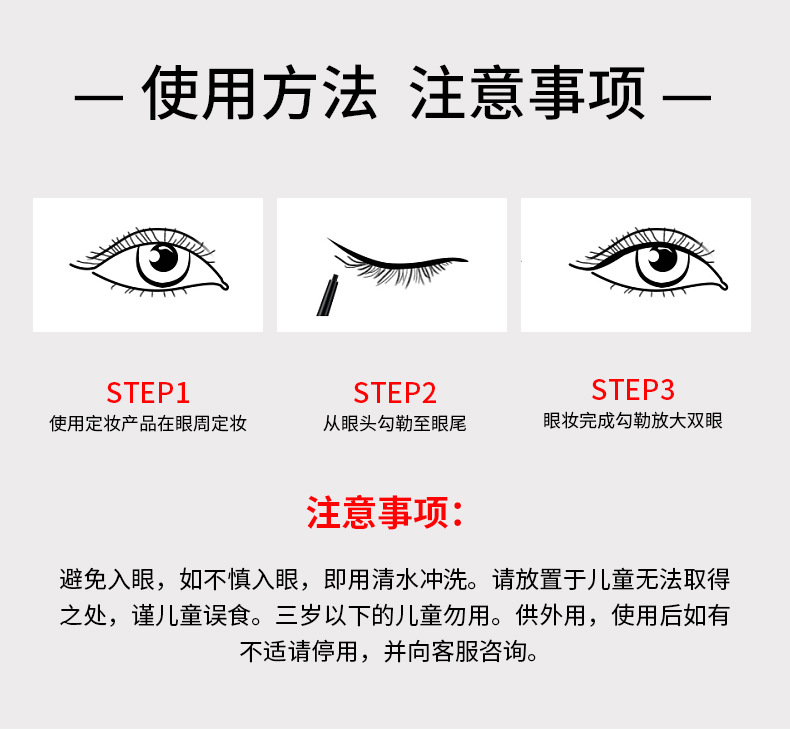 — 使用方法 注意事项 —

STEP1
使用定妆产品在眼周定妆

STEP2
从眼头勾勒至眼尾

STEP3
眼妆完成勾勒放大双眼

注意事项：

避免入眼，如不慎入眼，即用清水冲洗。请放置于儿童无法取得之处，谨儿童误食。三岁以下的儿童勿用。供外用，使用后如有不适请停用，并向客服咨询。