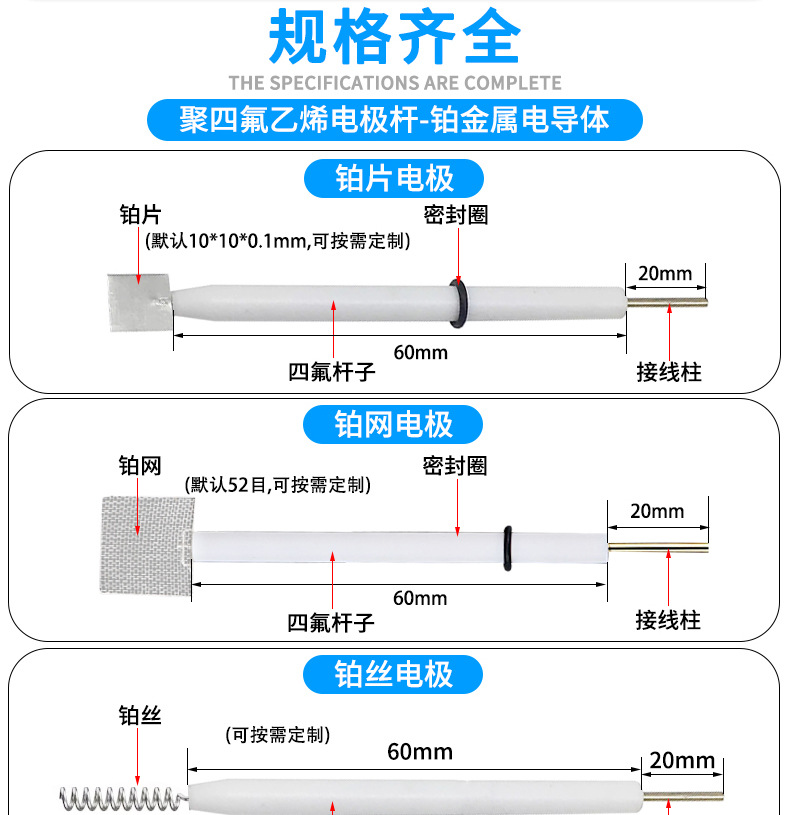 规格齐全
THE SPECIFICATIONS ARE COMPLETE
聚四氟乙烯电极杆-铂金属电导体

铂片电极
铂片
(默认10*10*0.1mm,可按需定制)
密封圈
20mm
60mm
四氟杆子
接线柱

铂网电极
铂网
(默认52目,可按需定制)
密封圈
20mm
60mm
四氟杆子
接线柱

铂丝电极
铂丝
(可按需定制)
60mm
20mm