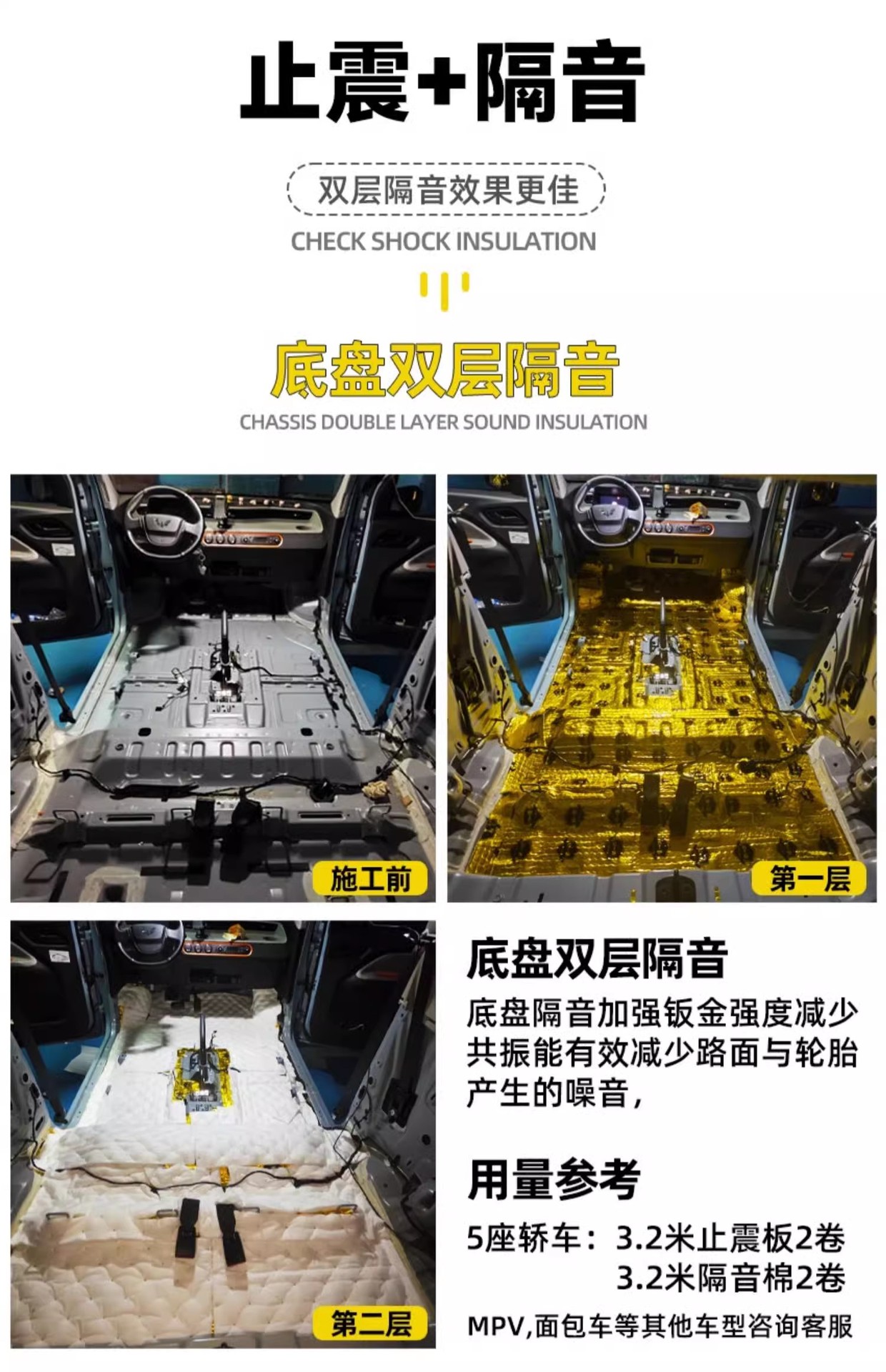 止震+隔音

双层隔音效果更佳

CHECK SHOCK INSULATION

底盘双层隔音

CHASSIS DOUBLE LAYER SOUND INSULATION

施工前

第一层

第二层

底盘双层隔音

底盘隔音加强钣金强度减少共振能有效减少路面与轮胎产生的噪音,

用量参考

5座轿车：3.2米止震板2卷
3.2米隔音棉2卷

MPV,面包车等其他车型咨询客服