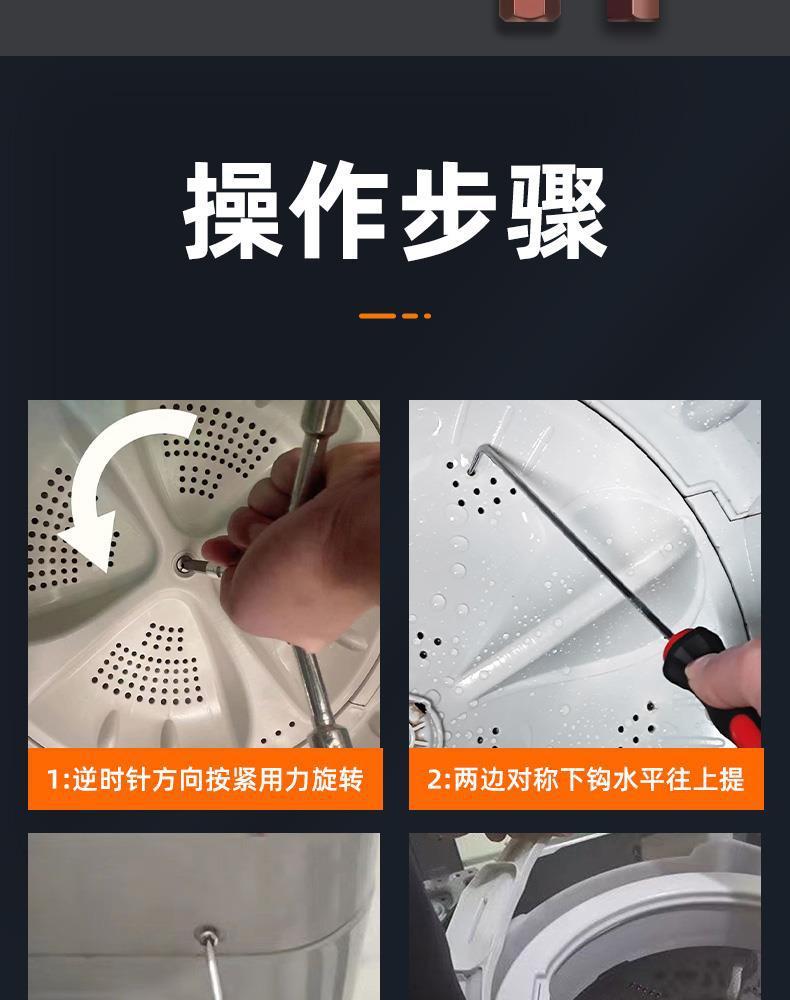 操作步骤

1:逆时针方向按紧用力旋转

2:两边对称下钩水平往上提