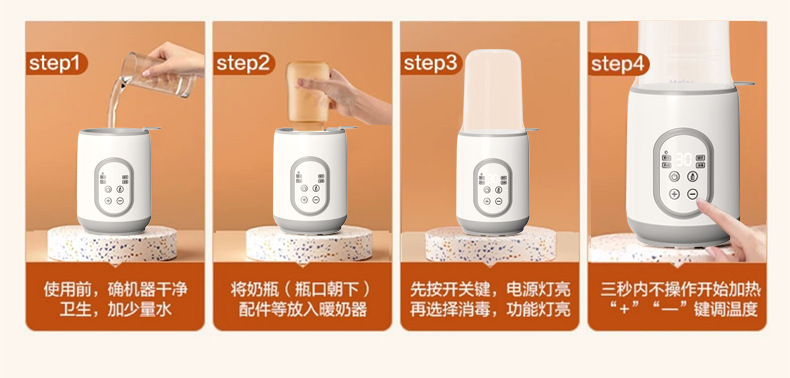 step1

使用前，确机器干净卫生，加少量水

step2

将奶瓶（瓶口朝下）配件等放入暖奶器

step3

先按开关键，电源灯亮再选择消毒，功能灯亮

step4

三秒内不操作开始加热“+”“—”键调温度