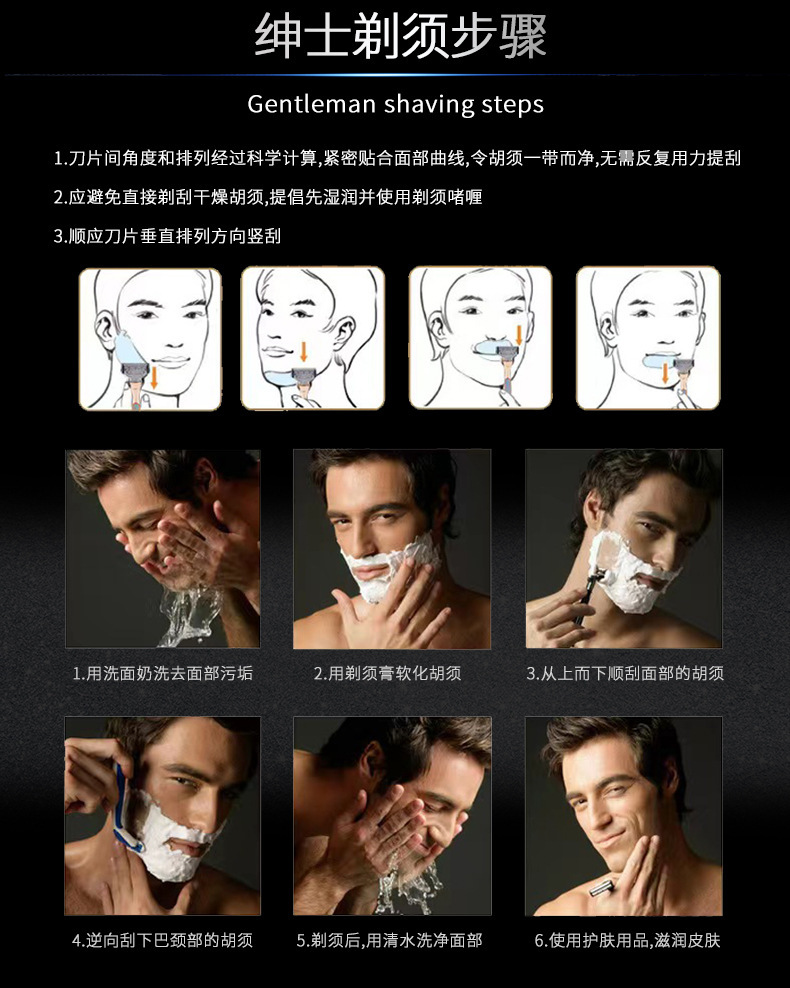 绅士剃须步骤

Gentleman shaving steps

1.刀片间角度和排列经过科学计算,紧密贴合面部曲线,令胡须一带而净,无需反复用力提刮

2.应避免直接剃刮干燥胡须,提倡先湿润并使用剃须啫喱

3.顺应刀片垂直排列方向竖刮

1.用洗面奶洗去面部污垢

2.用剃须膏软化胡须

3.从上而下顺刮面部的胡须

4.逆向刮下巴颈部的胡须

5.剃须后,用清水洗净面部

6.使用护肤用品,滋润皮肤