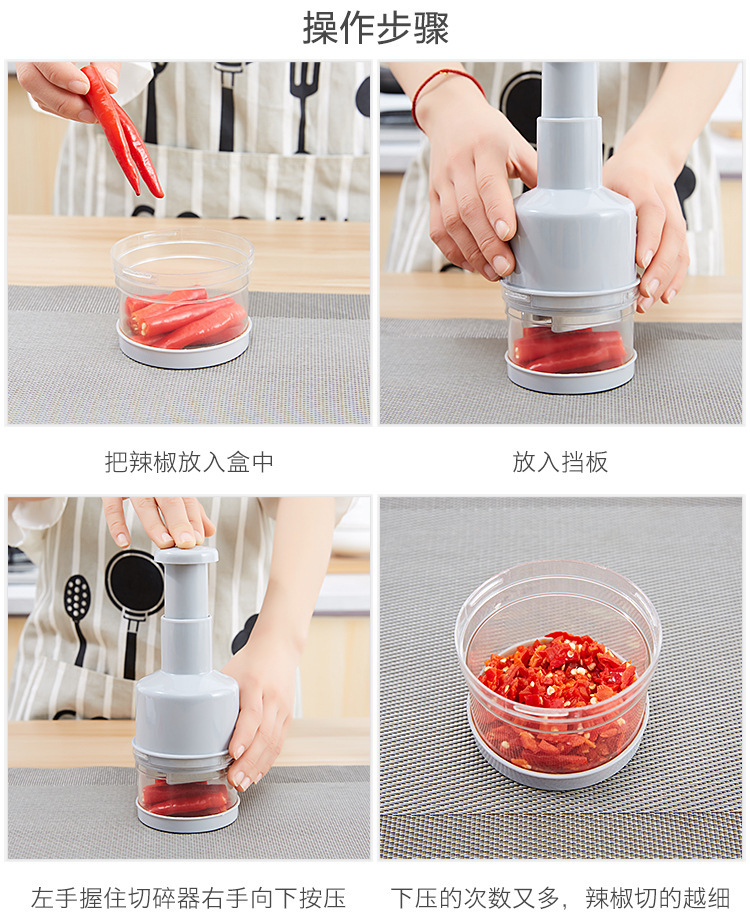 操作步骤

把辣椒放入盒中

放入挡板

左手握住切碎器右手向下按压

下压的次数又多，辣椒切的越细