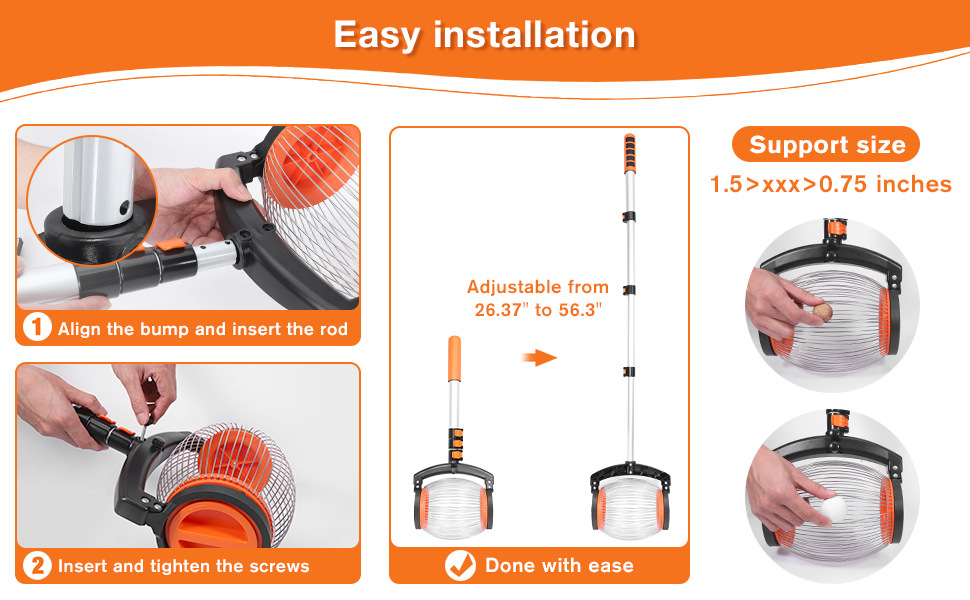 Easy installation

1 Align the bump and insert the rod

2 Insert and tighten the screws

Adjustable from 26.37" to 56.3"

Done with ease

Support size

1.5>xxx>0.75 inches