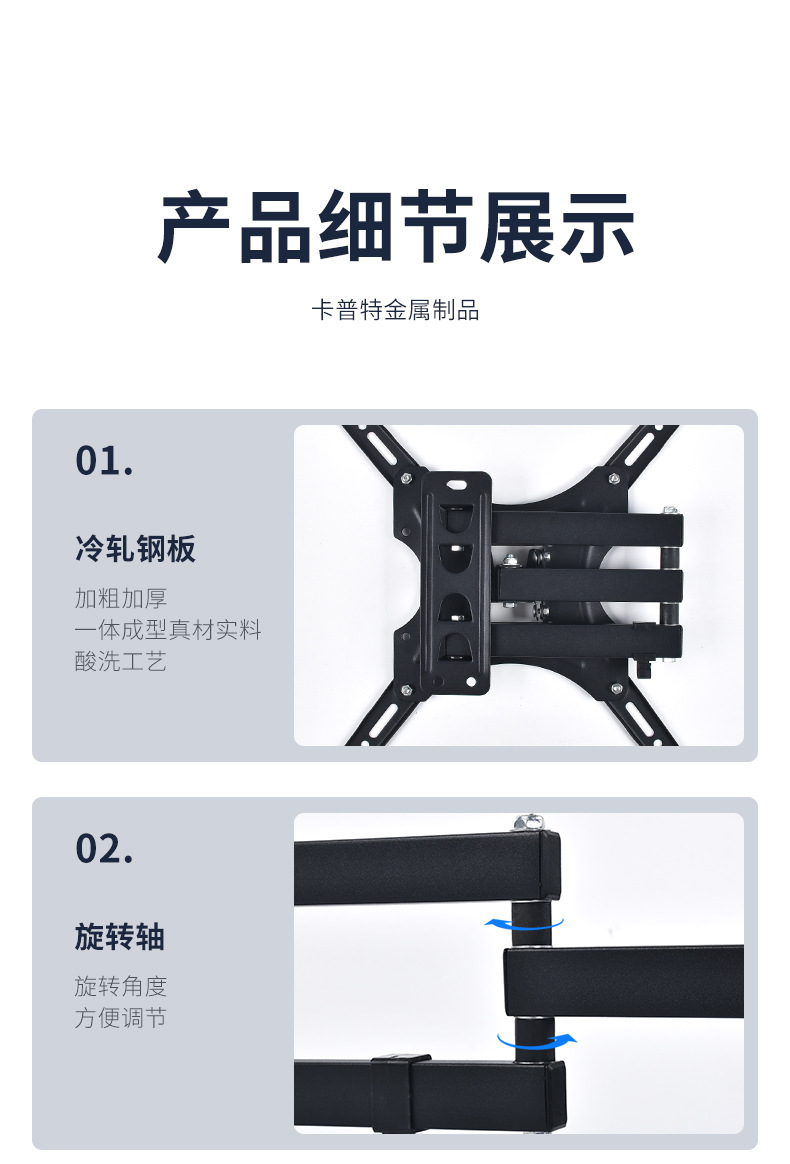 产品细节展示

卡普特金属制品

01.

冷轧钢板

加粗加厚
一体成型真材实料
酸洗工艺

02.

旋转轴

旋转角度
方便调节