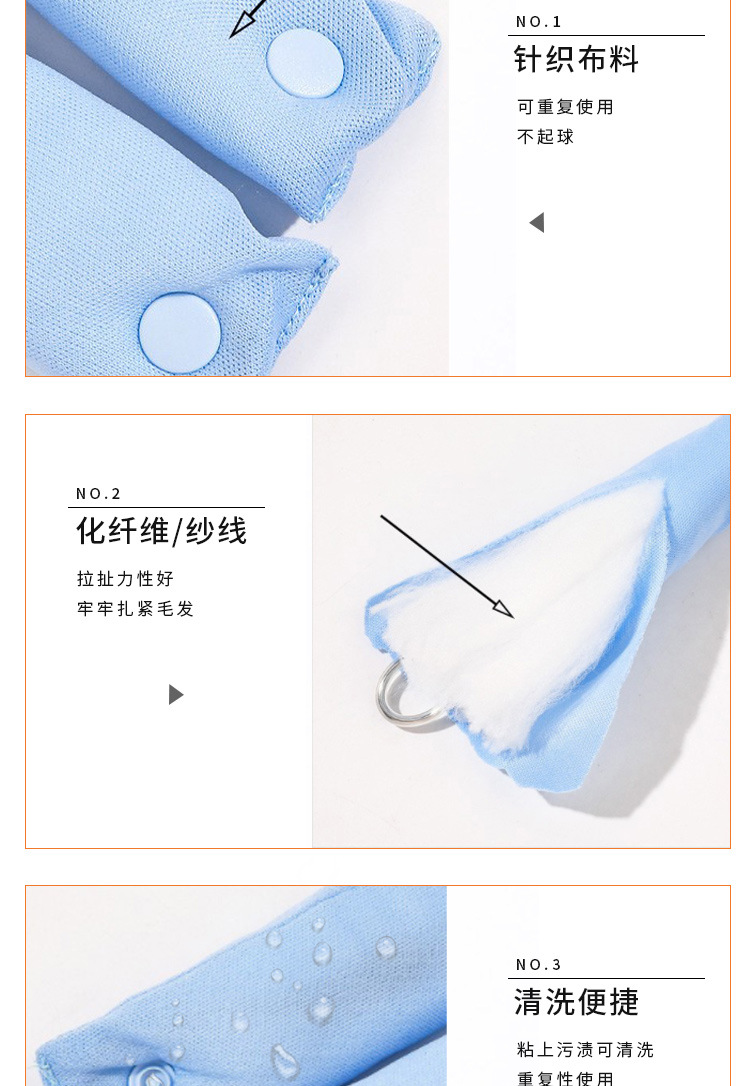 NO.1
针织布料
可重复使用
不起球

NO.2
化纤维/纱线
拉扯力性好
牢牢扎紧毛发

NO.3
清洗便捷
粘上污渍可清洗
重复性使用