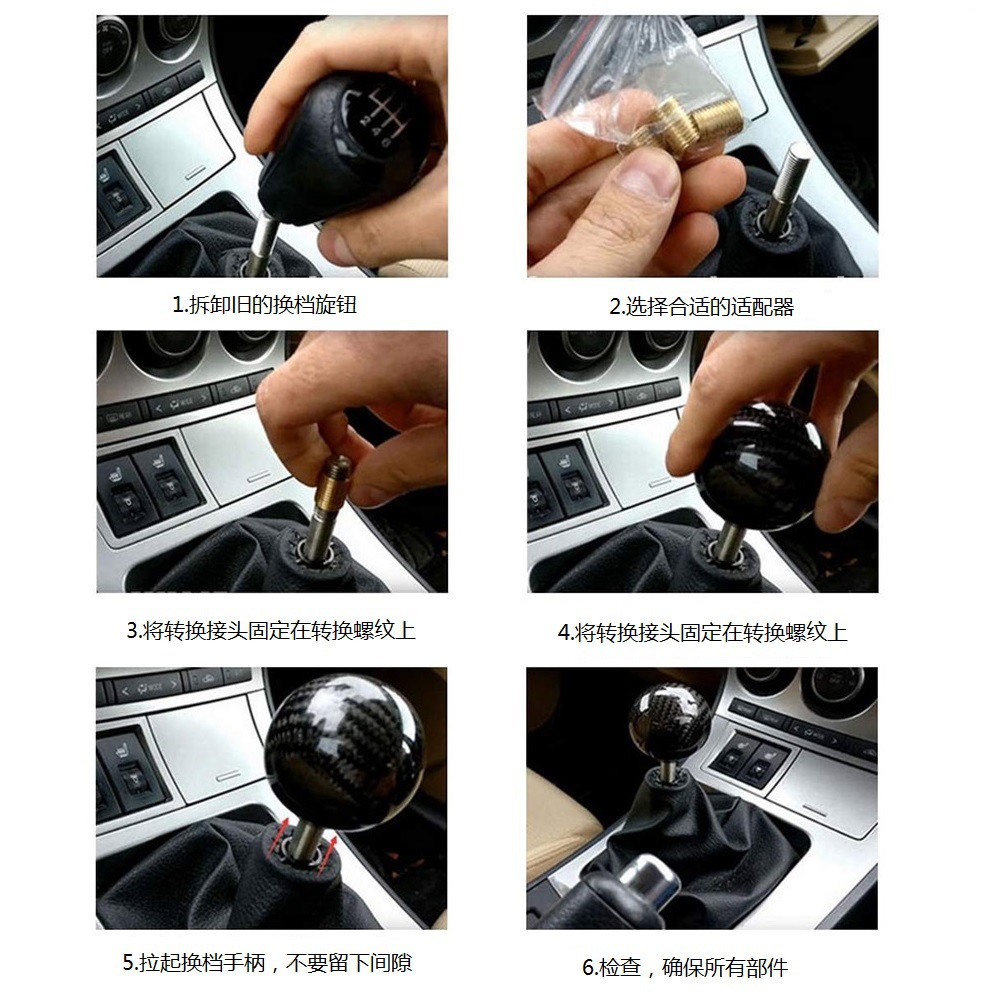 1.拆卸旧的换档旋钮

2.选择合适的适配器

3.将转换接头固定在转换螺纹上

4.将转换接头固定在转换螺纹上

5.拉起换档手柄，不要留下间隙

6.检查，确保所有部件