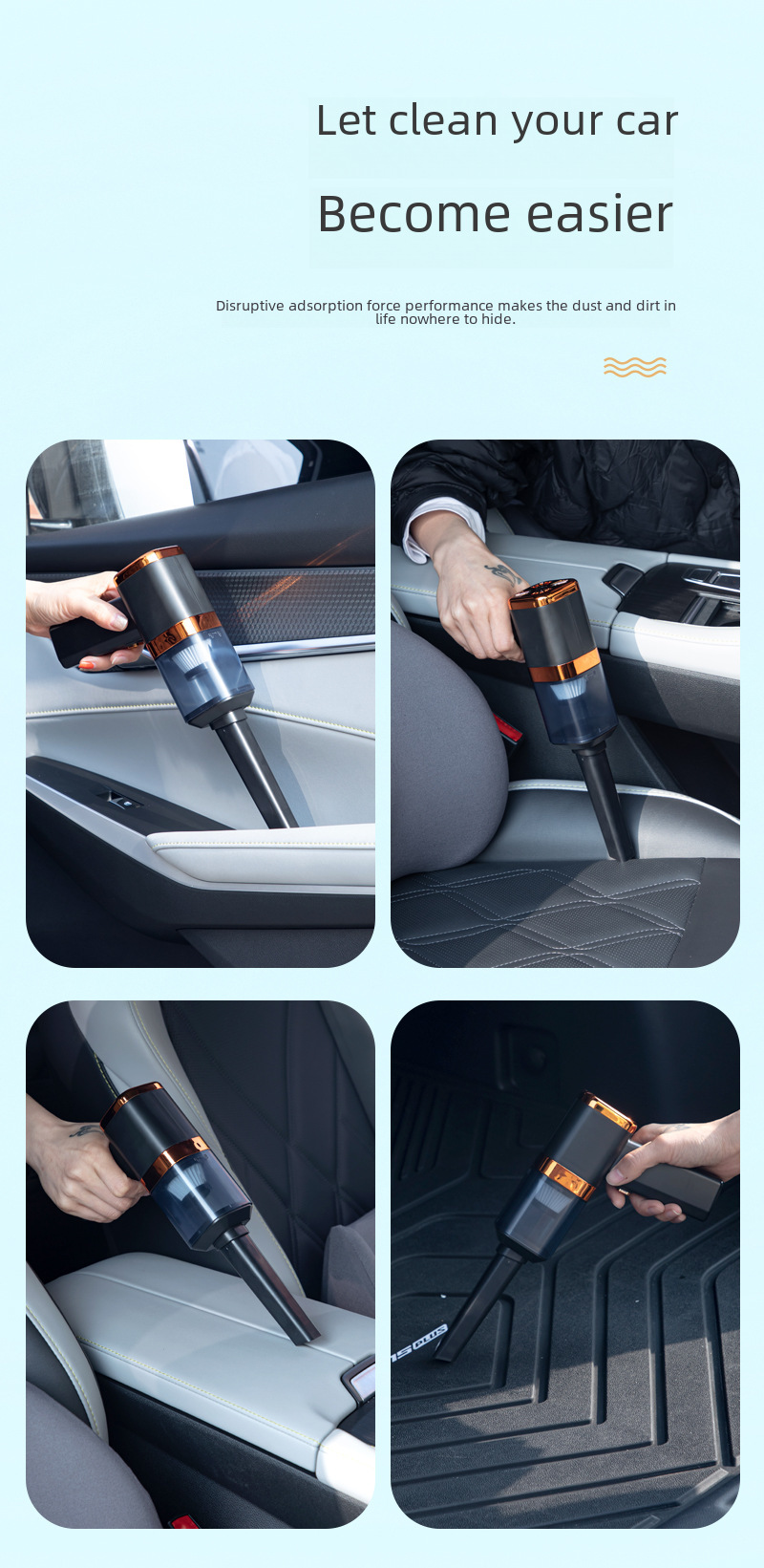 Let clean your car

Become easier

Disruptive adsorption force performance makes the dust and dirt in life nowhere to hide.