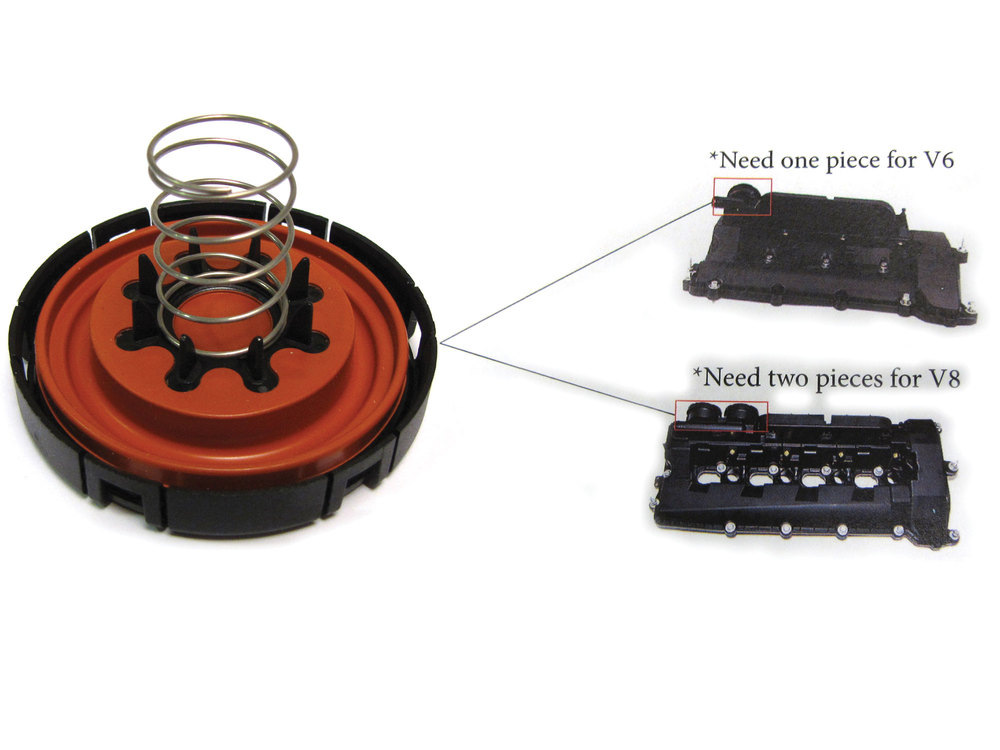 *Need one piece for V6

*Need two pieces for V8