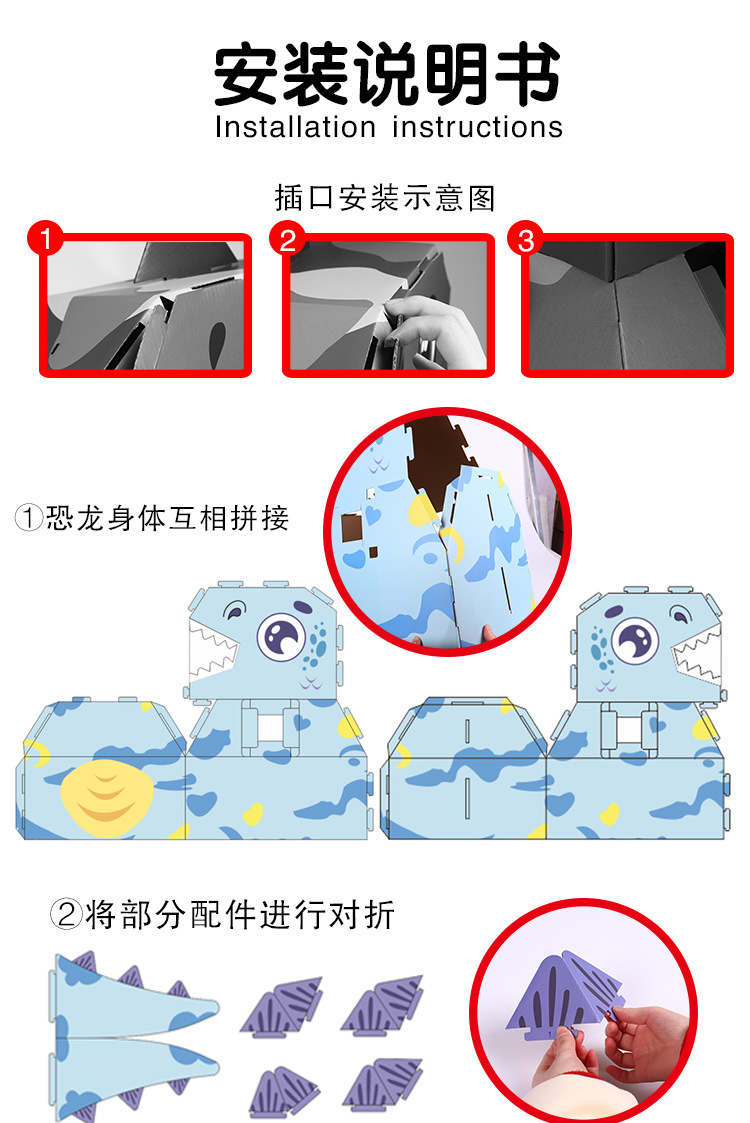 安装说明书
Installation instructions

插口安装示意图

1

2

3

①恐龙身体互相拼接

②将部分配件进行对折