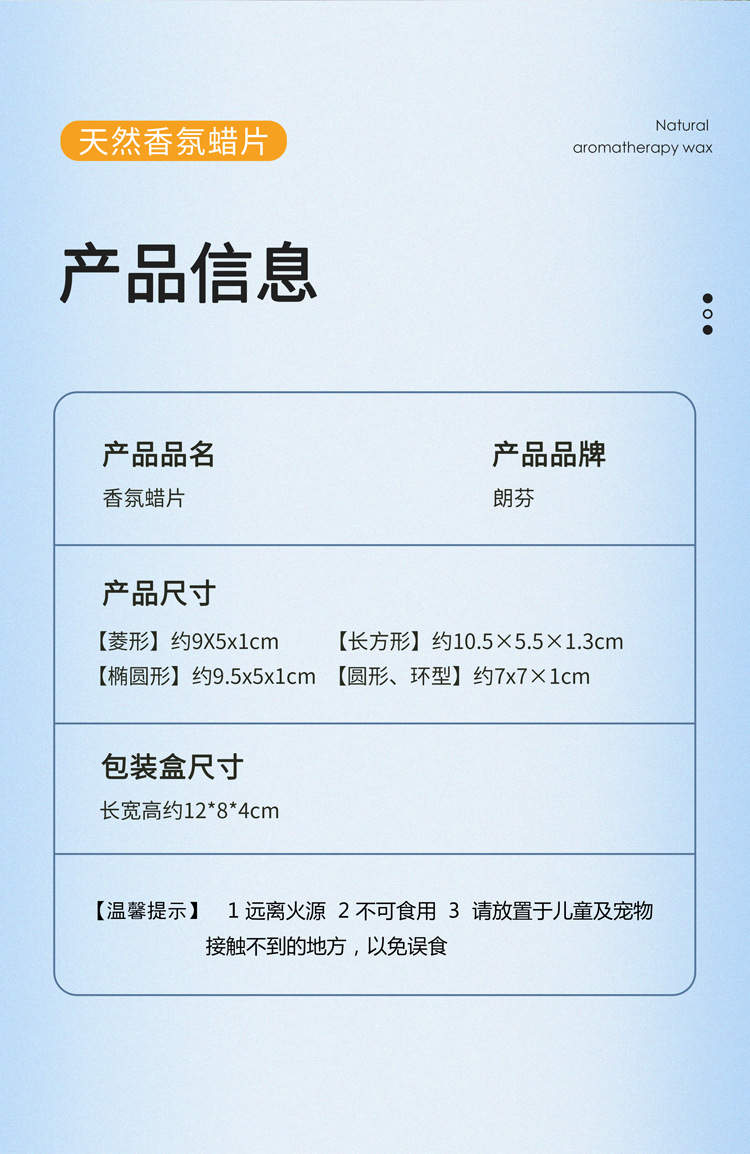 天然香氛蜡片

Natural
aromatherapy wax

产品信息

产品品名
香氛蜡片

产品品牌
朗芬

产品尺寸
【菱形】约9X5x1cm 【长方形】约10.5×5.5×1.3cm
【椭圆形】约9.5x5x1cm 【圆形、环型】约7x7×1cm

包装盒尺寸
长宽高约12*8*4cm

【温馨提示】 1 远离火源 2 不可食用 3 请放置于儿童及宠物接触不到的地方，以免误食