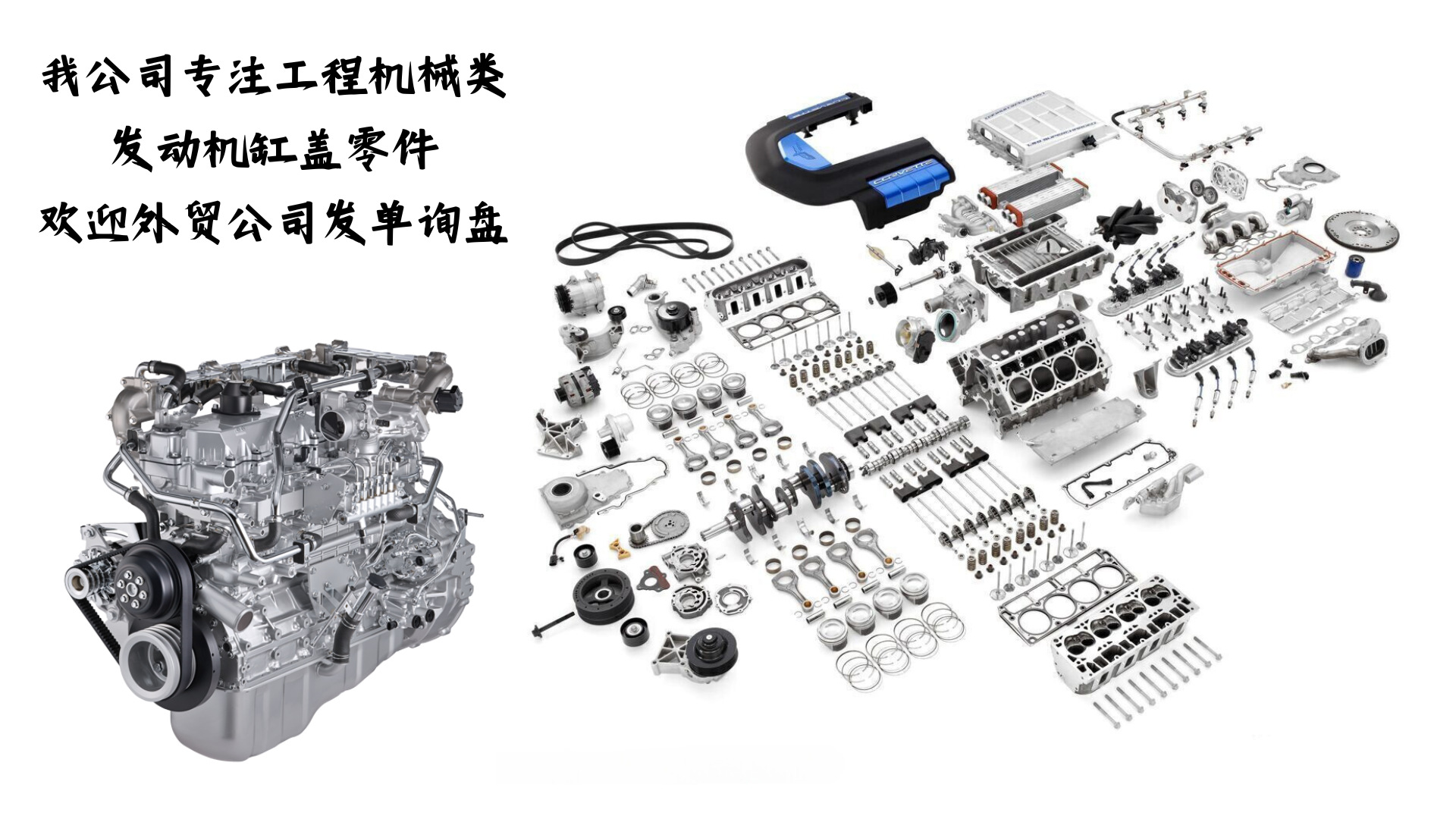 我公司专注工程机械类
发动机缸盖零件
欢迎外贸公司发单询盘