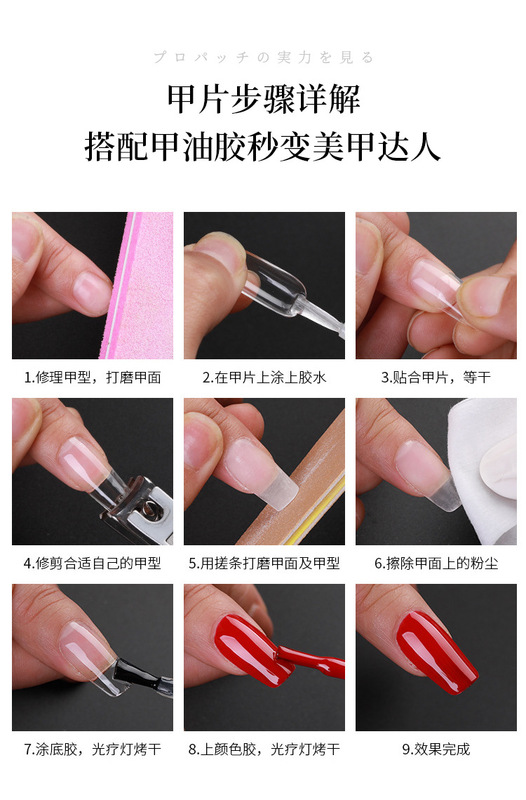 プロパッチの実力を見る

甲片步骤详解
搭配甲油胶秒变美甲达人

1.修理甲型，打磨甲面

2.在甲片上涂上胶水

3.贴合甲片，等干

4.修剪合适自己的甲型

5.用搓条打磨甲面及甲型

6.擦除甲面上的粉尘

7.涂底胶，光疗灯烤干

8.上颜色胶，光疗灯烤干

9.效果完成