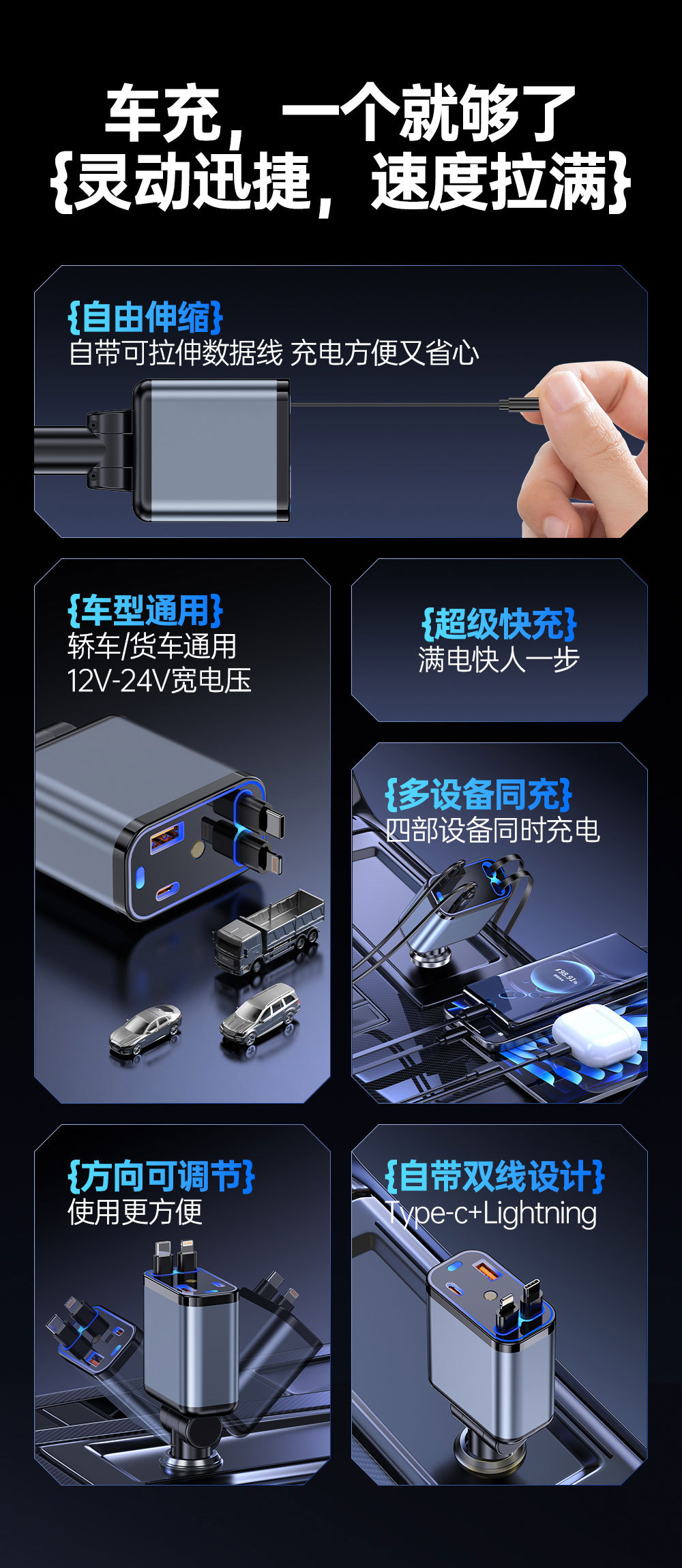 车充，一个就够了
{灵动迅捷，速度拉满}

{自由伸缩}
自带可拉伸数据线 充电方便又省心

{车型通用}
轿车/货车通用
12V-24V宽电压

{超级快充}
满电快人一步

{多设备同充}
四部设备同时充电

{方向可调节}
使用更方便

{自带双线设计}
Type-c+Lightning