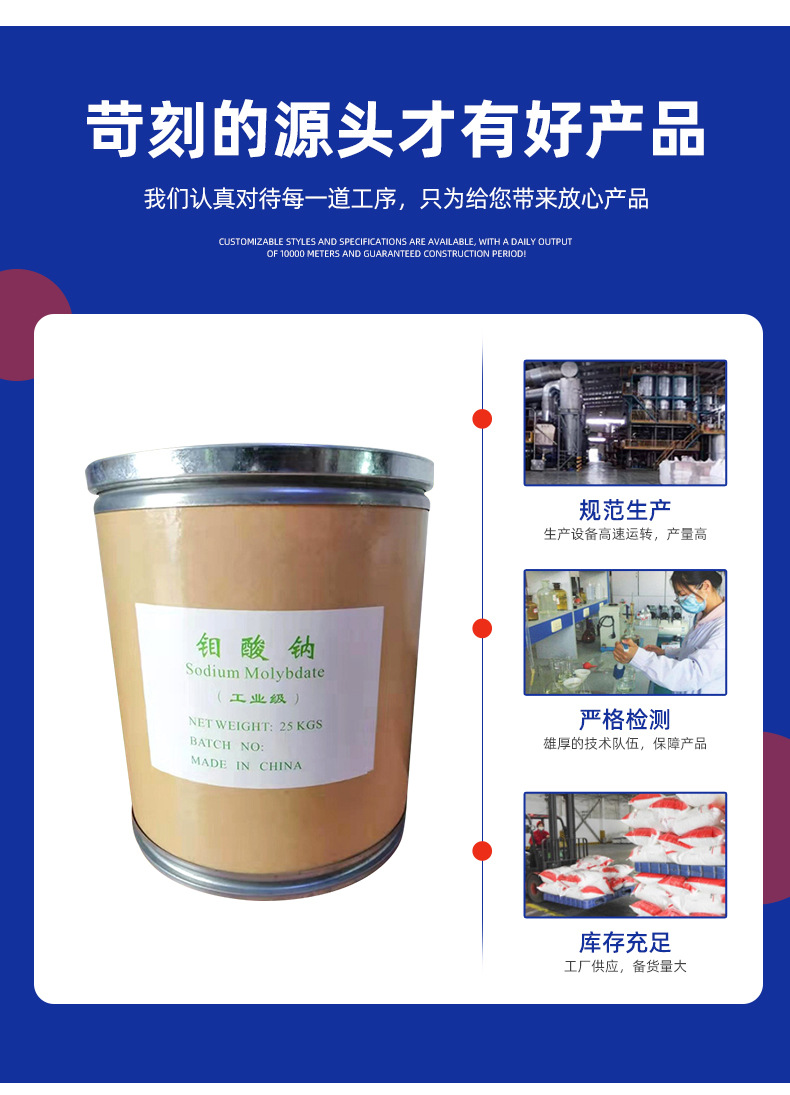 苛刻的源头才有好产品

我们认真对待每一道工序，只为给您带来放心产品

CUSTOMIZABLE STYLES AND SPECIFICATIONS ARE AVAILABLE, WITH A DAILY OUTPUT OF 10000 METERS AND GUARANTEED CONSTRUCTION PERIOD!

钼酸钠
Sodium Molybdate
（工业级）
NET WEIGHT: 25 KGS
BATCH NO:
MADE IN CHINA

规范生产
生产设备高速运转，产量高

严格检测
雄厚的技术队伍，保障产品

库存充足
工厂供应，备货量大