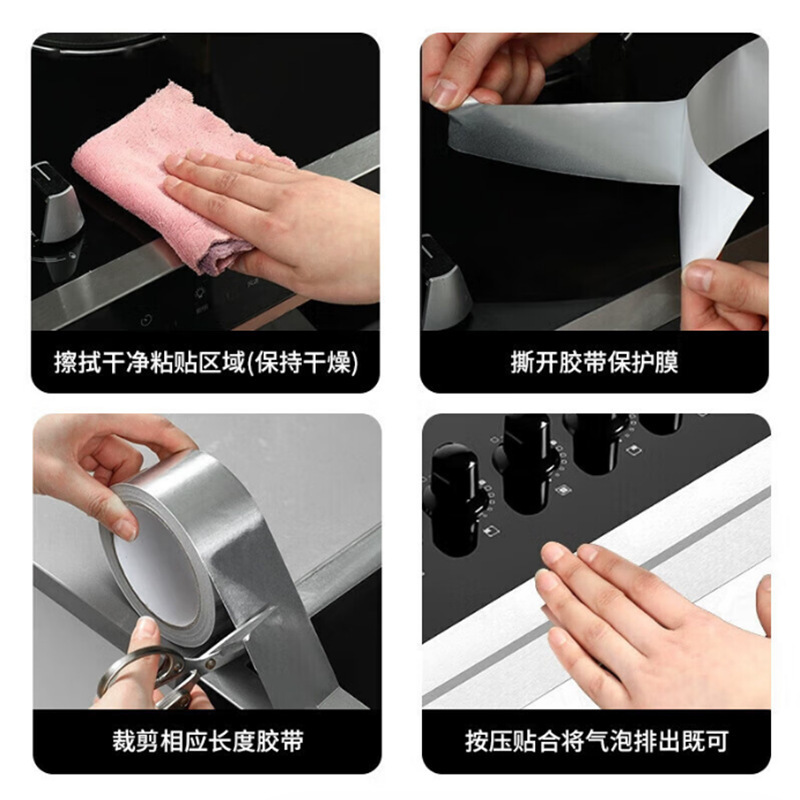 擦拭干净粘贴区域(保持干燥)

撕开胶带保护膜

裁剪相应长度胶带

按压贴合将气泡排出既可