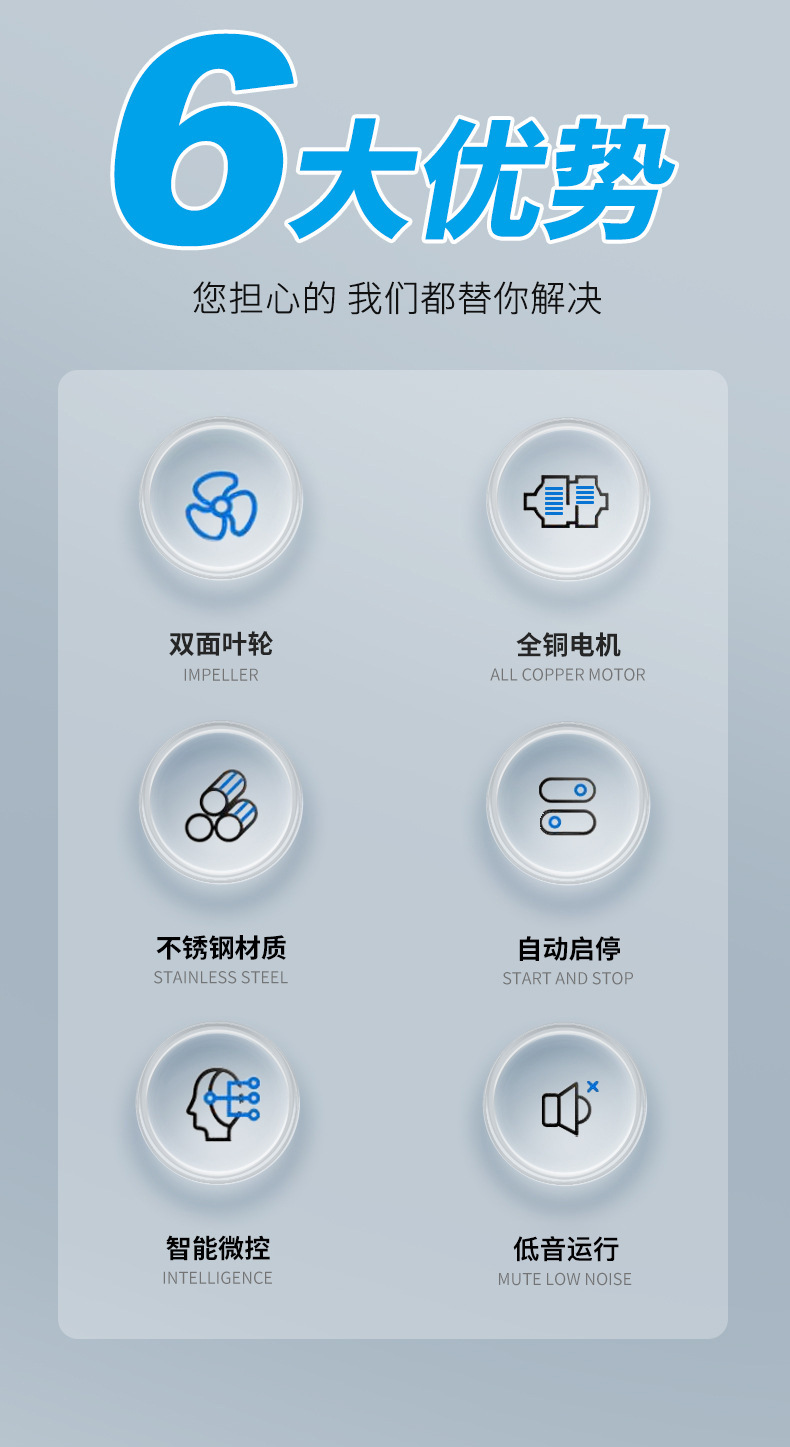 6大优势

您担心的 我们都替你解决

双面叶轮
IMPELLER

全铜电机
ALL COPPER MOTOR

不锈钢材质
STAINLESS STEEL

自动启停
START AND STOP

智能微控
INTELLIGENCE

低音运行
MUTE LOW NOISE