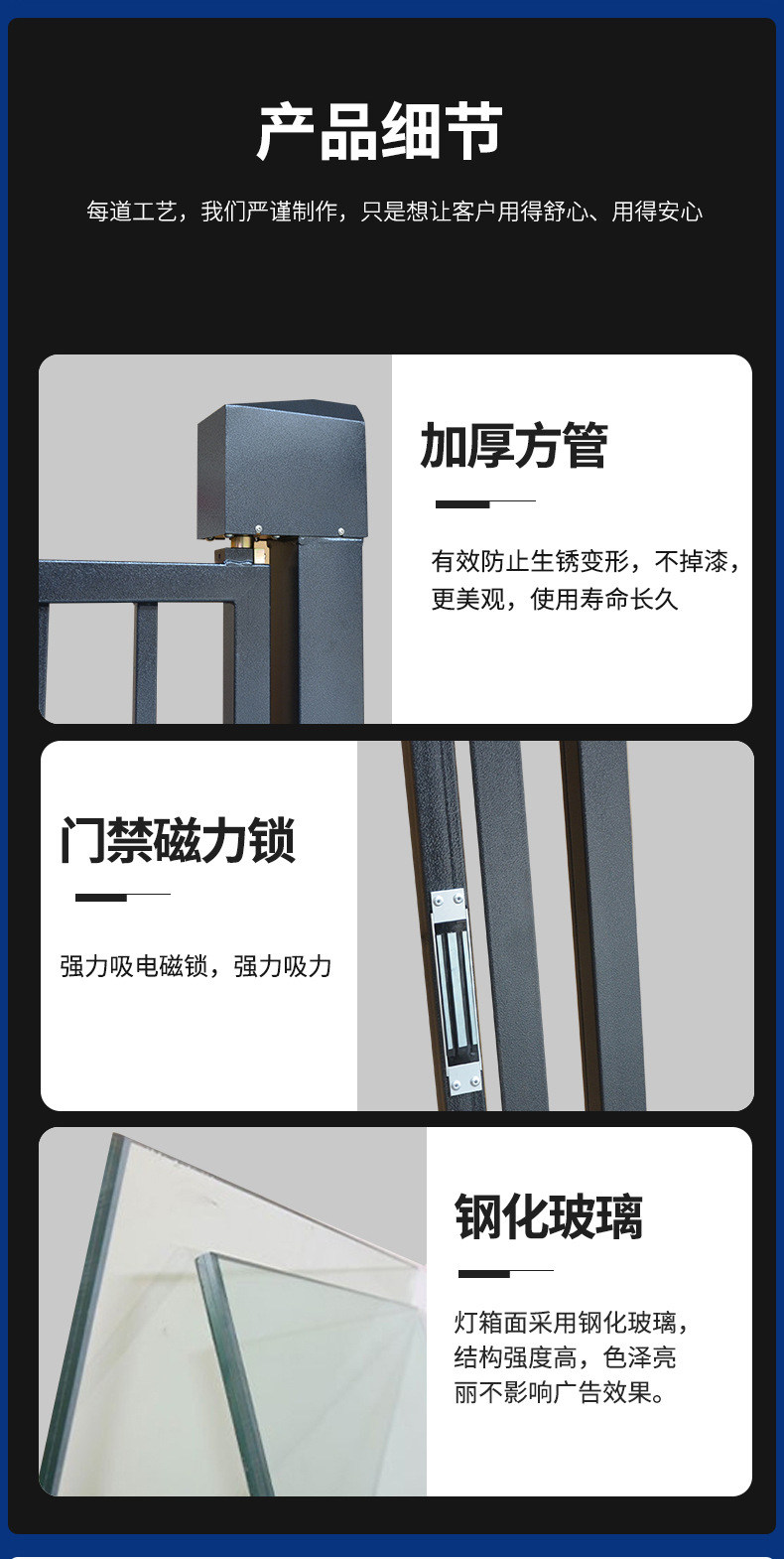 产品细节

每道工艺，我们严谨制作，只是想让客户用得舒心、用得安心

加厚方管

有效防止生锈变形，不掉漆，更美观，使用寿命长久

门禁磁力锁

强力吸电磁锁，强力吸力

钢化玻璃

灯箱面采用钢化玻璃，结构强度高，色泽亮丽不影响广告效果。