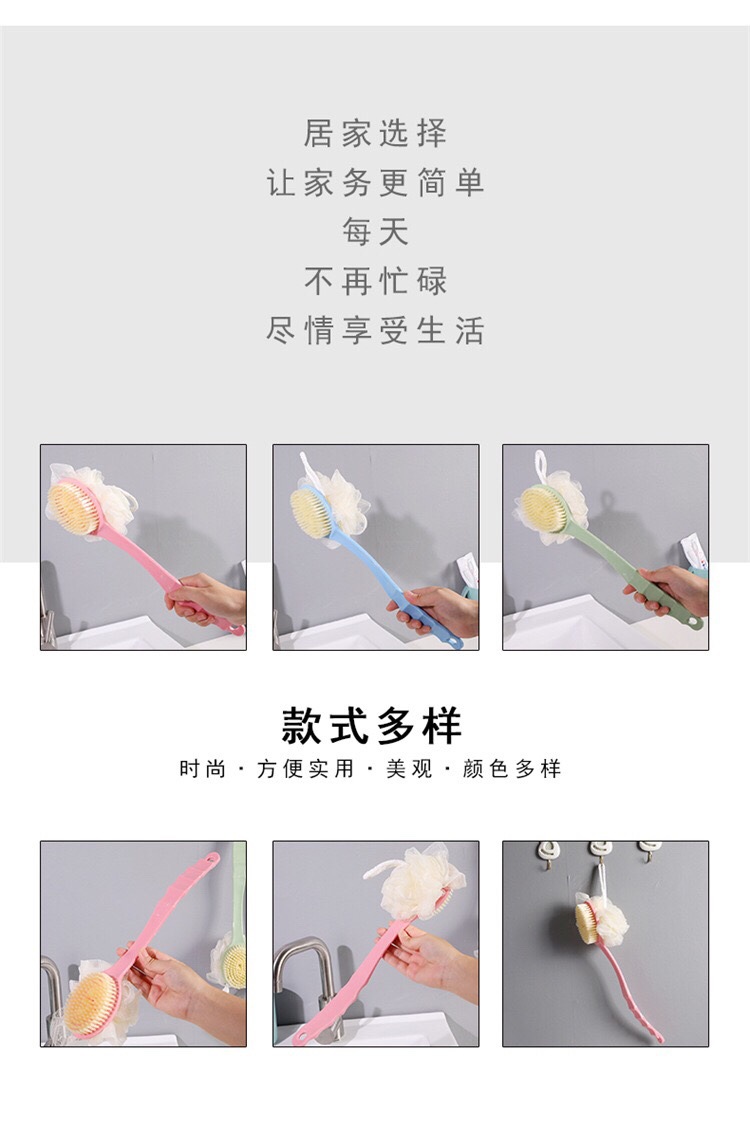 居家选择
让家务更简单
每天
不再忙碌
尽情享受生活

款式多样
时尚 · 方便实用 · 美观 · 颜色多样