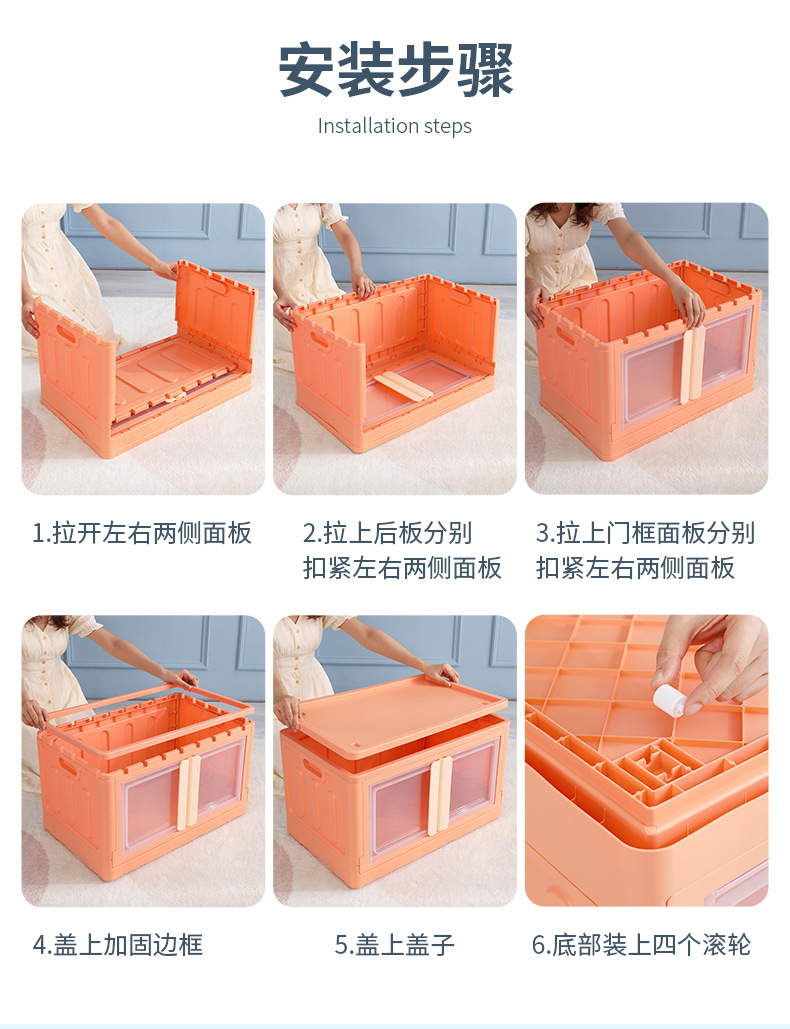 安装步骤

Installation steps

1.拉开左右两侧面板

2.拉上后板分别扣紧左右两侧面板

3.拉上门框面板分别扣紧左右两侧面板

4.盖上加固边框

5.盖上盖子

6.底部装上四个滚轮