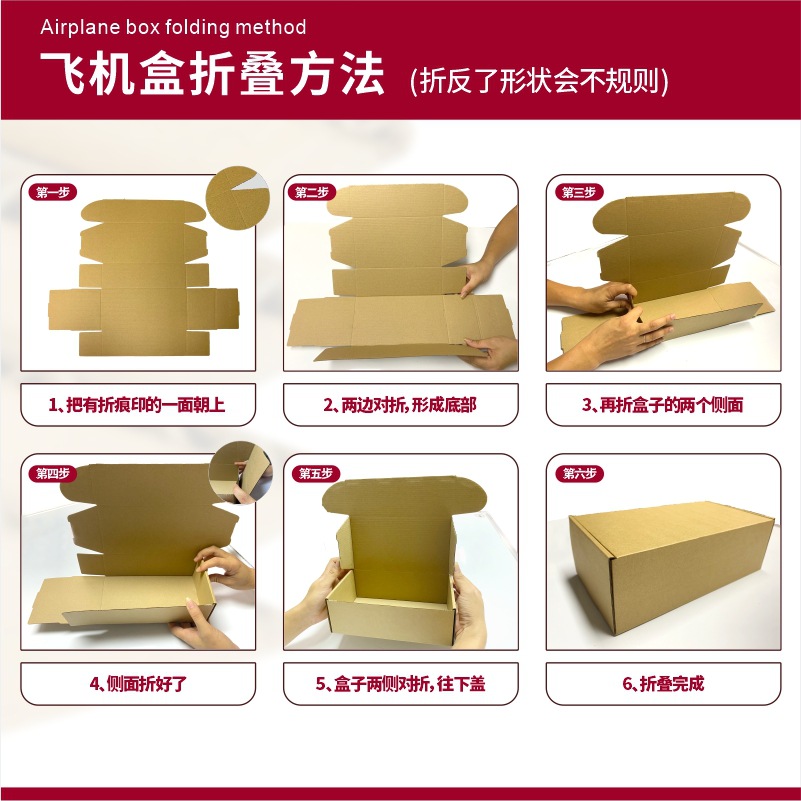 Airplane box folding method
飞机盒折叠方法 (折反了形状会不规则)

第一步

1、把有折痕印的一面朝上

第二步

2、两边对折，形成底部

第三步

3、再折盒子的两个侧面

第四步

4、侧面折好了

第五步

5、盒子两侧对折，往下盖

第六步

6、折叠完成