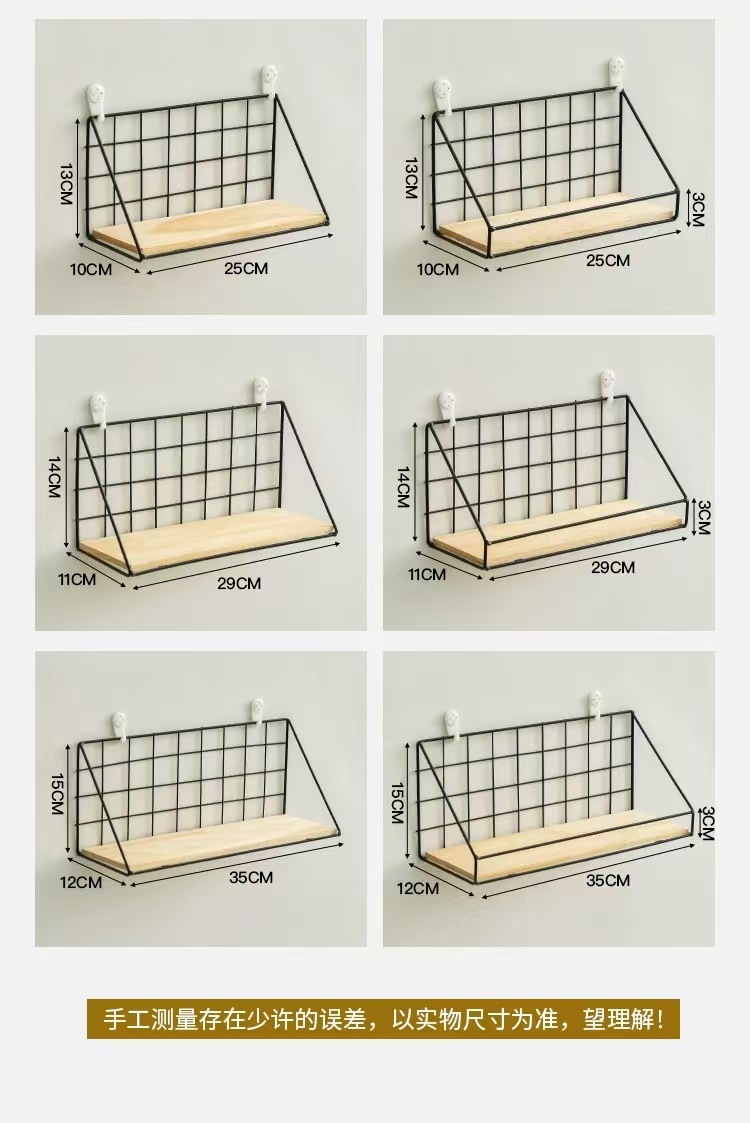 13CM
10CM
25CM

13CM
3CM
10CM
25CM

14CM
11CM
29CM

14CM
3CM
11CM
29CM

15CM
12CM
35CM

15CM
3CM
12CM
35CM

手工测量存在少许的误差，以实物尺寸为准，望理解！