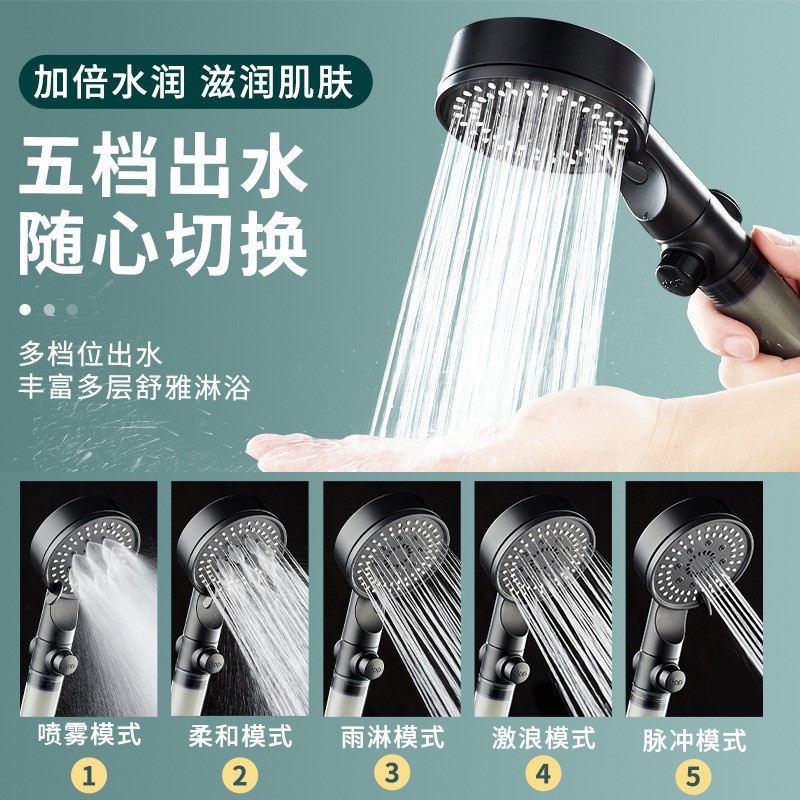 加倍水润 滋润肌肤

五档出水
随心切换

多档位出水
丰富多层舒雅淋浴

喷雾模式
1

柔和模式
2

雨淋模式
3

激浪模式
4

脉冲模式
5