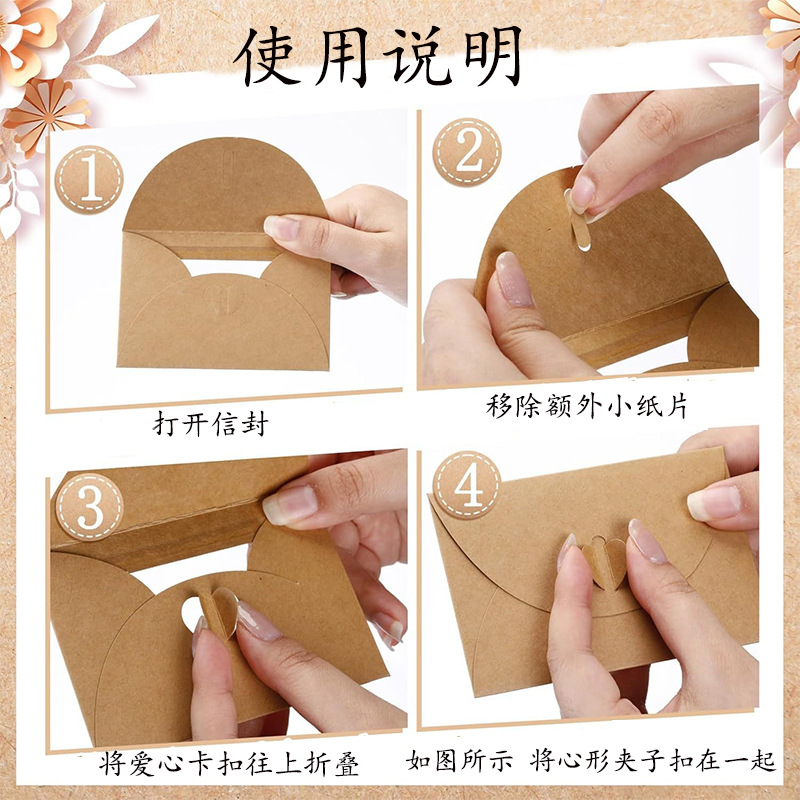 使用说明

1

打开信封

2

移除额外小纸片

3

将爱心卡扣往上折叠

4

如图所示 将心形夹子扣在一起