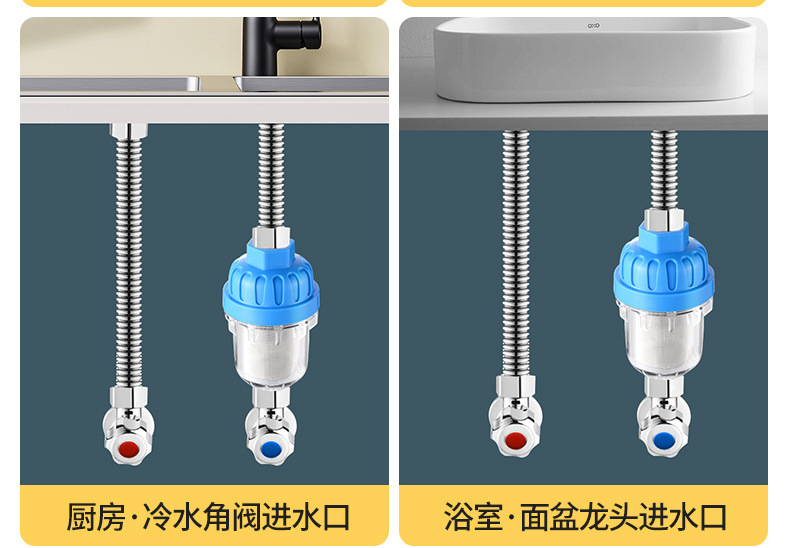 厨房·冷水角阀进水口

浴室·面盆龙头进水口