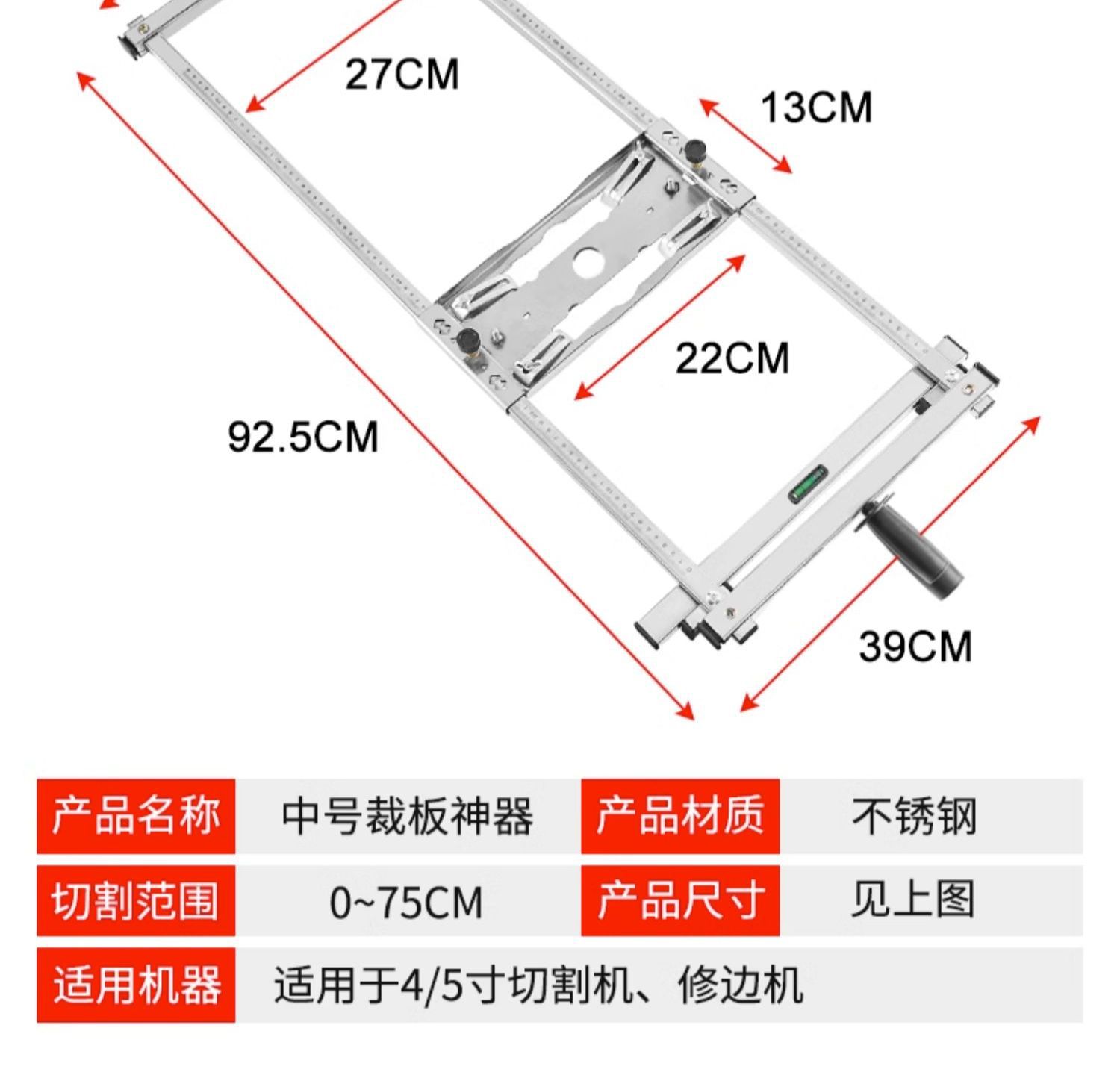 27CM

13CM

22CM

92.5CM

39CM

| 产品名称 | 中号裁板神器 | 产品材质 | 不锈钢 |
|---|---|---|---|
| 切割范围 | 0~75CM | 产品尺寸 | 见上图 |
| 适用机器 | 适用于4/5寸切割机、修边机 | | |