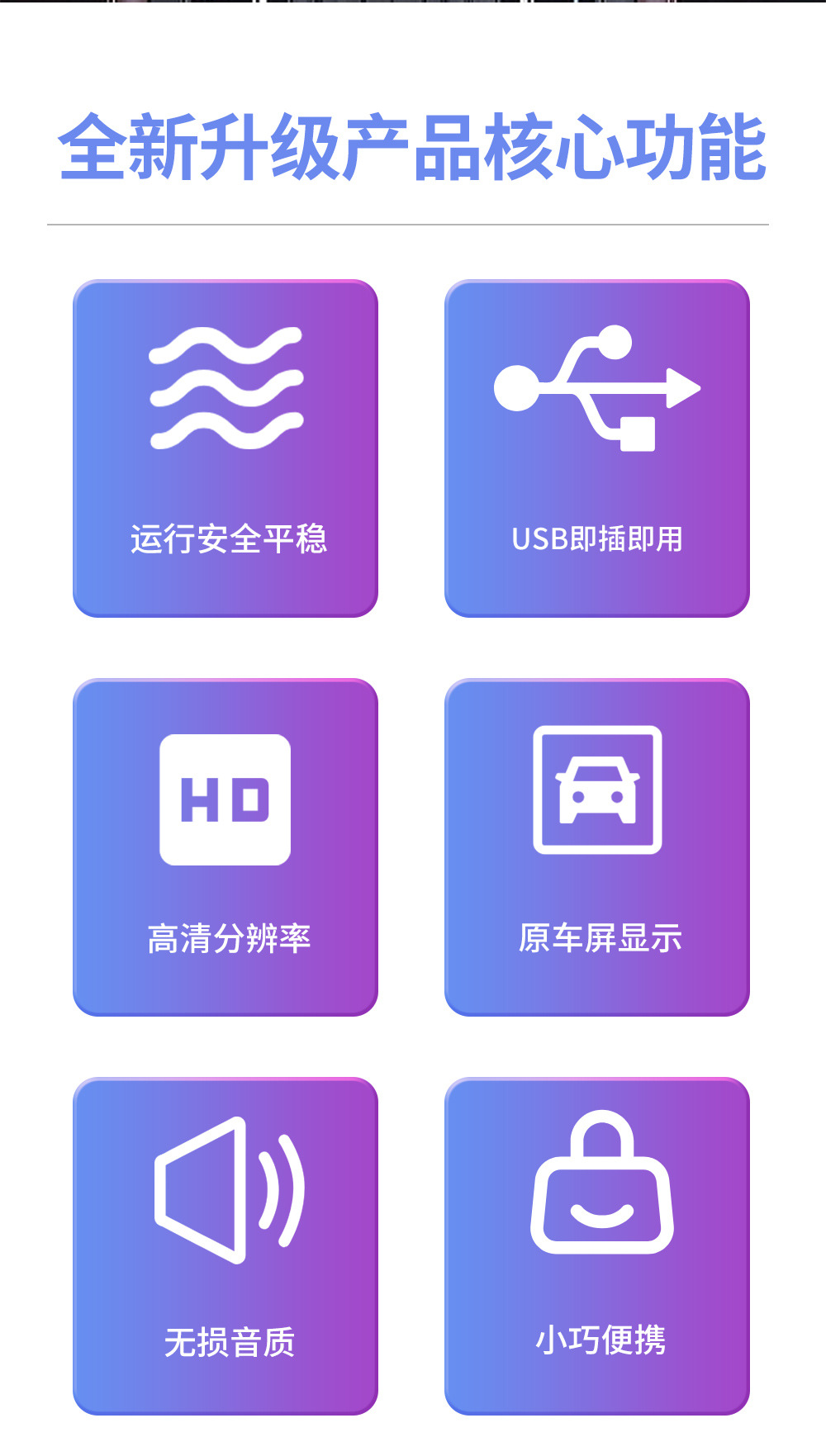 全新升级产品核心功能

运行安全平稳

USB即插即用

HD

高清分辨率

原车屏显示

无损音质

小巧便携