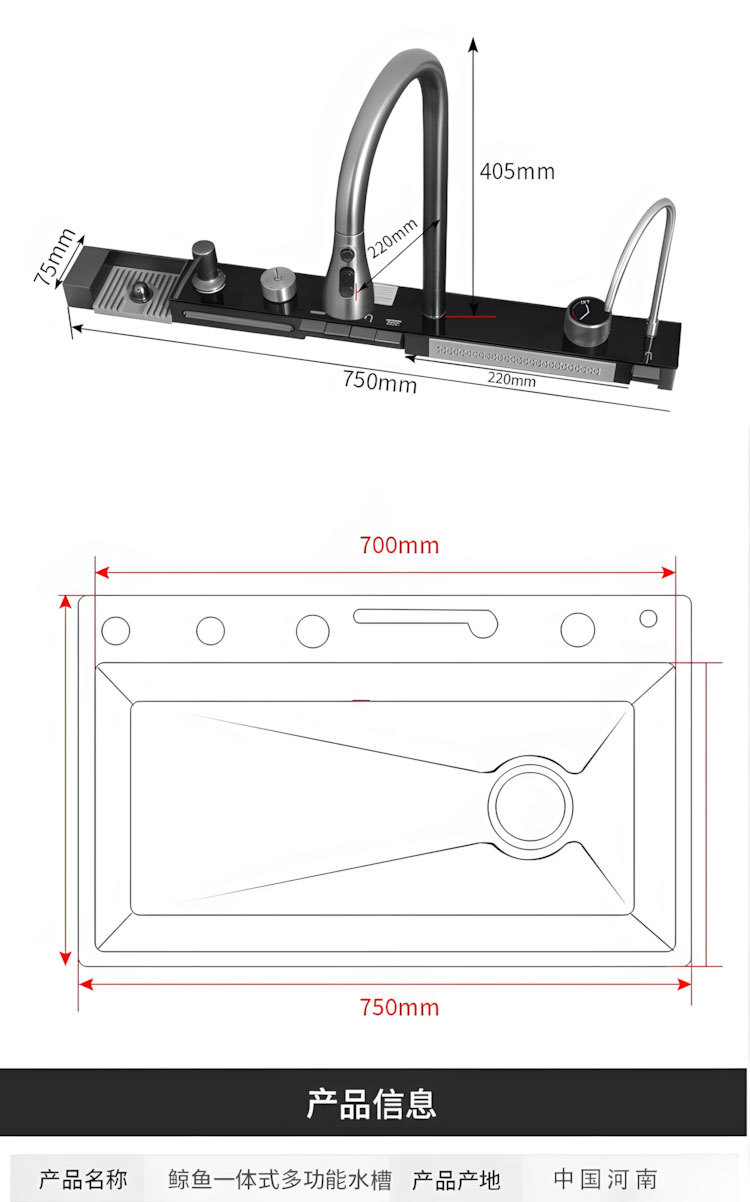 405mm

220mm

75mm

750mm

220mm

700mm

750mm

产品信息

| 产品名称 | 鲸鱼一体式多功能水槽 | 产品产地 | 中国河南 |
|---|---|---|---|