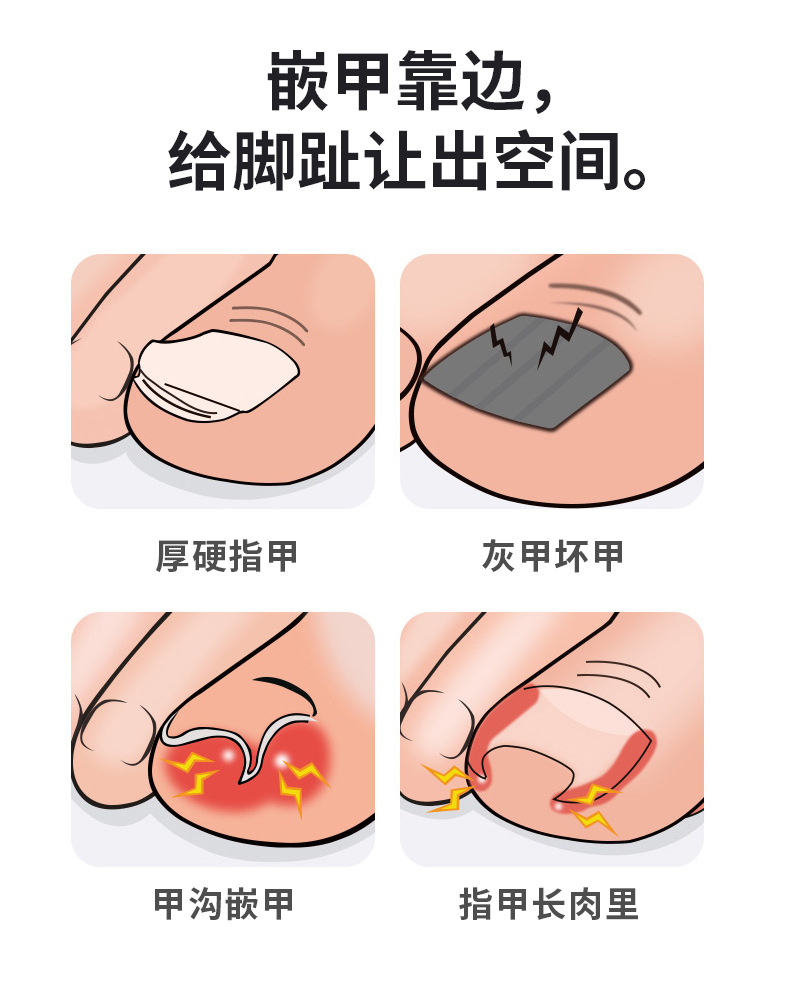 嵌甲靠边，
给脚趾让出空间。

厚硬指甲

灰甲坏甲

甲沟嵌甲

指甲长肉里