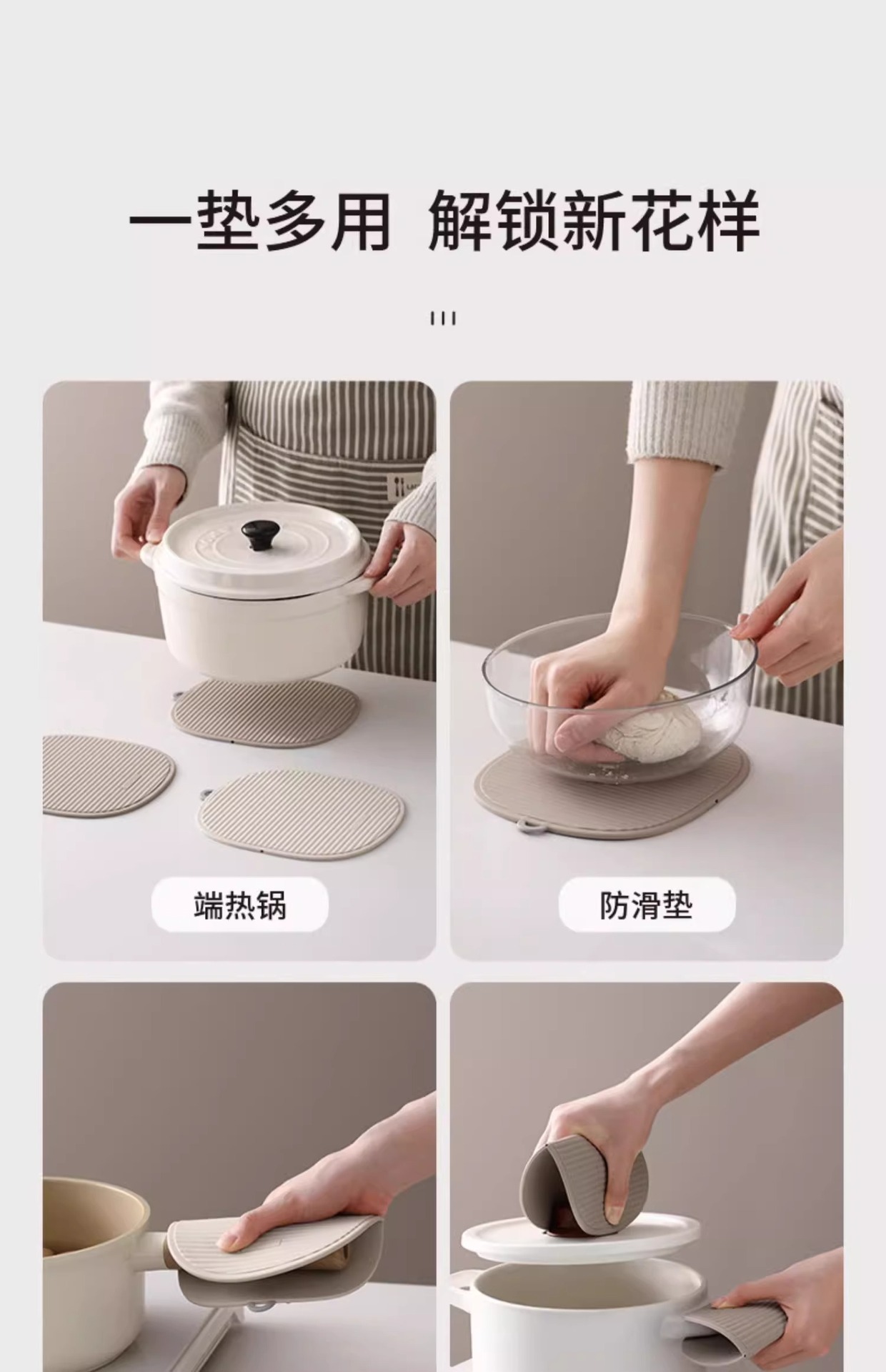 一垫多用 解锁新花样

端热锅

防滑垫