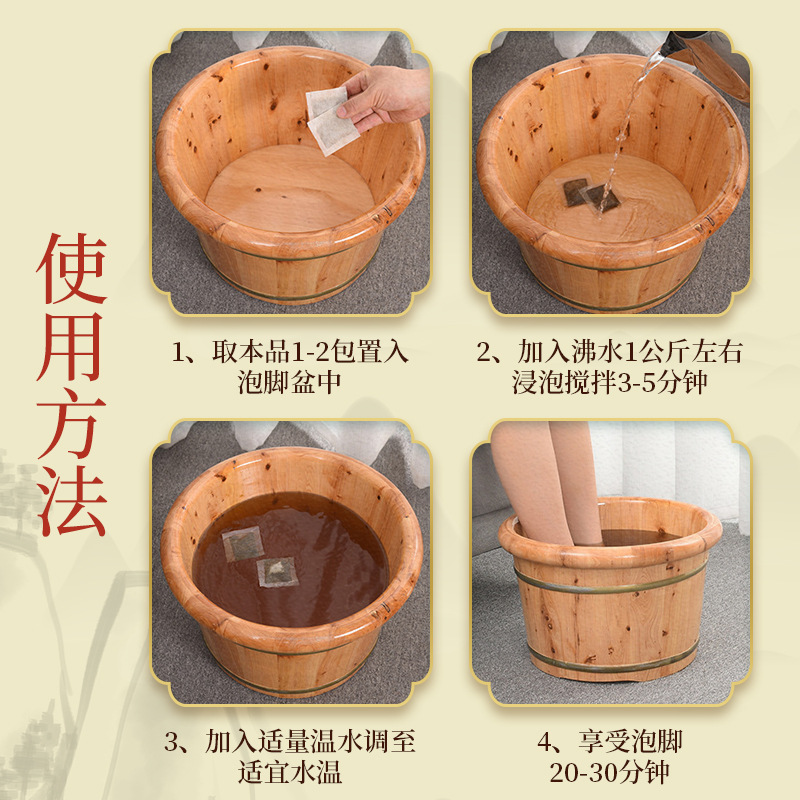 使用方法

1、取本品1-2包置入泡脚盆中

2、加入沸水1公斤左右浸泡搅拌3-5分钟

3、加入适量温水调至适宜水温

4、享受泡脚20-30分钟