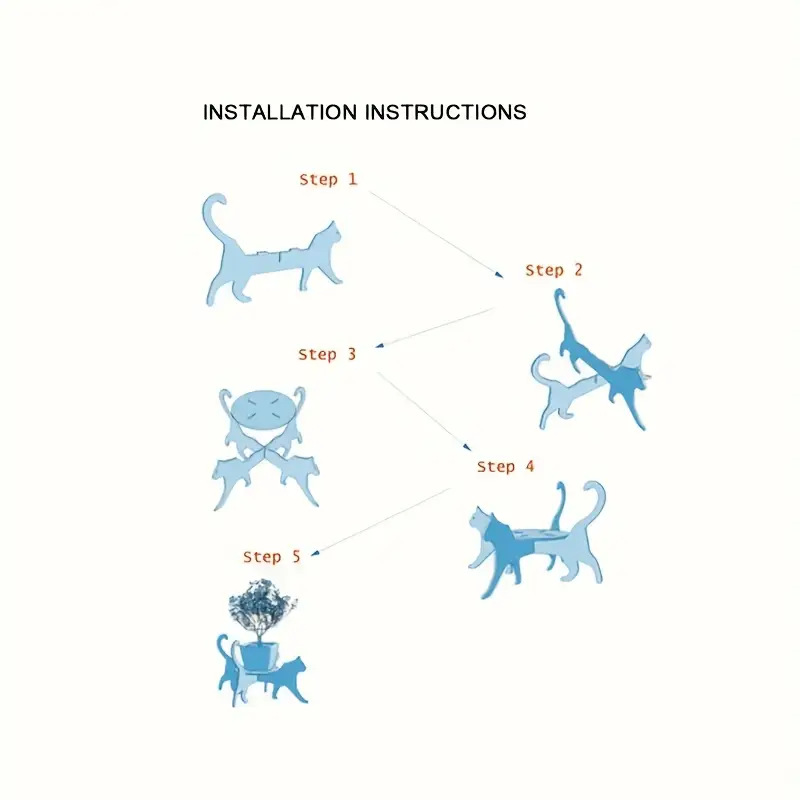 INSTALLATION INSTRUCTIONS

Step 1

Step 2

Step 3

Step 4

Step 5