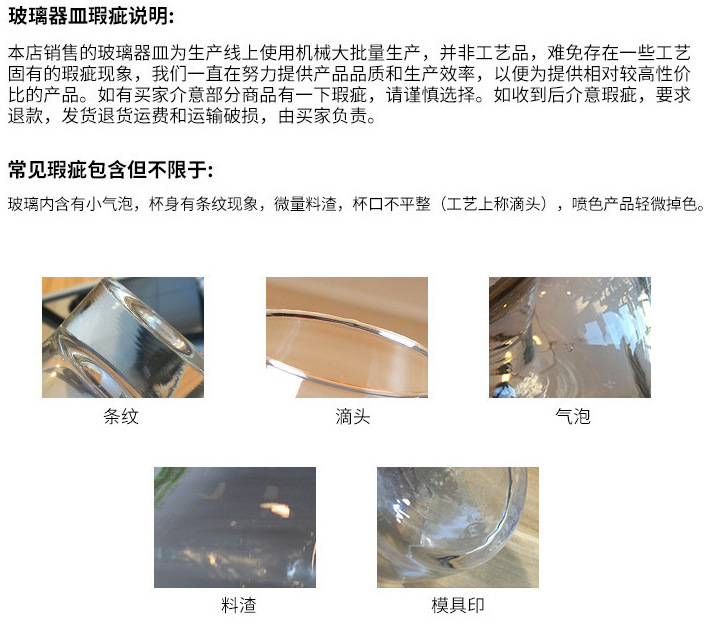 玻璃器皿瑕疵说明:

本店销售的玻璃器皿为生产线上使用机械大批量生产，并非工艺品，难免存在一些工艺固有的瑕疵现象，我们一直在努力提供产品品质和生产效率，以便为提供相对较高性价比的产品。如有买家介意部分商品有一下瑕疵，请谨慎选择。如收到后介意瑕疵，要求退款，发货退货运费和运输破损，由买家负责。

常见瑕疵包含但不限于:

玻璃内含有小气泡，杯身有条纹现象，微量料渣，杯口不平整（工艺上称滴头），喷色产品轻微掉色。

条纹

滴头

气泡

料渣

模具印