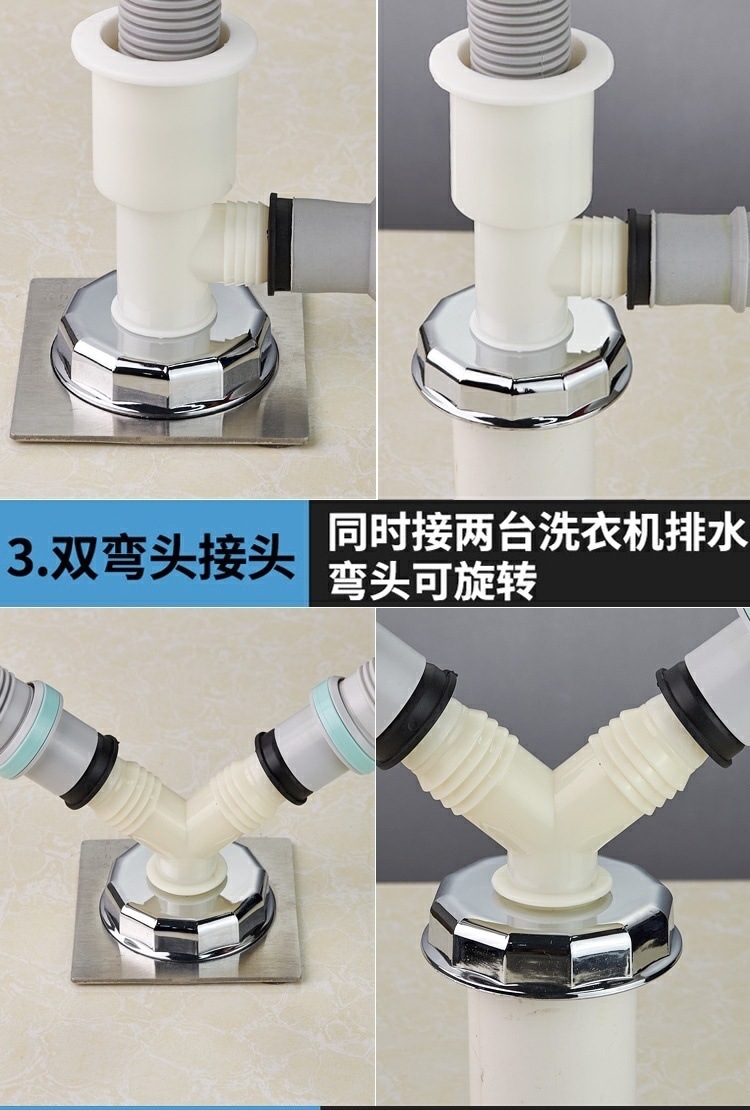 3.双弯头接头

同时接两台洗衣机排水
弯头可旋转