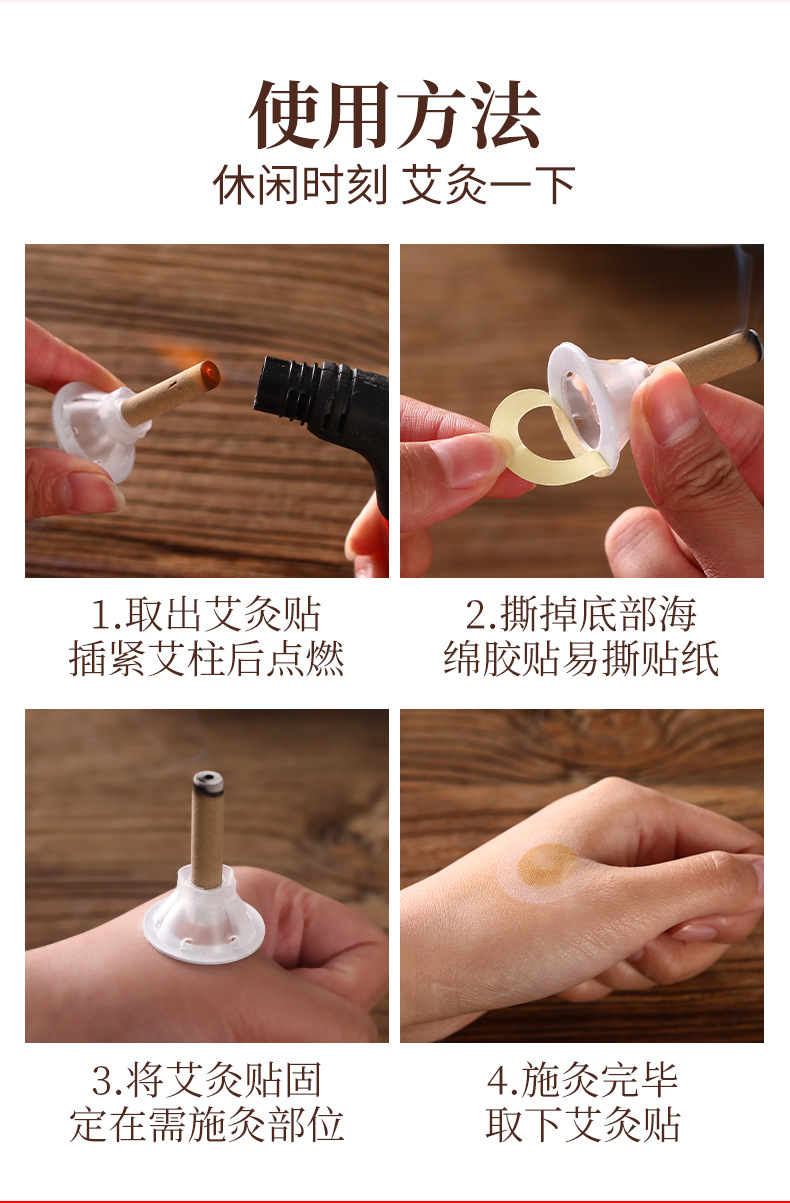 使用方法
休闲时刻 艾灸一下

1.取出艾灸贴
插紧艾柱后点燃

2.撕掉底部海
绵胶贴易撕贴纸

3.将艾灸贴固
定在需施灸部位

4.施灸完毕
取下艾灸贴