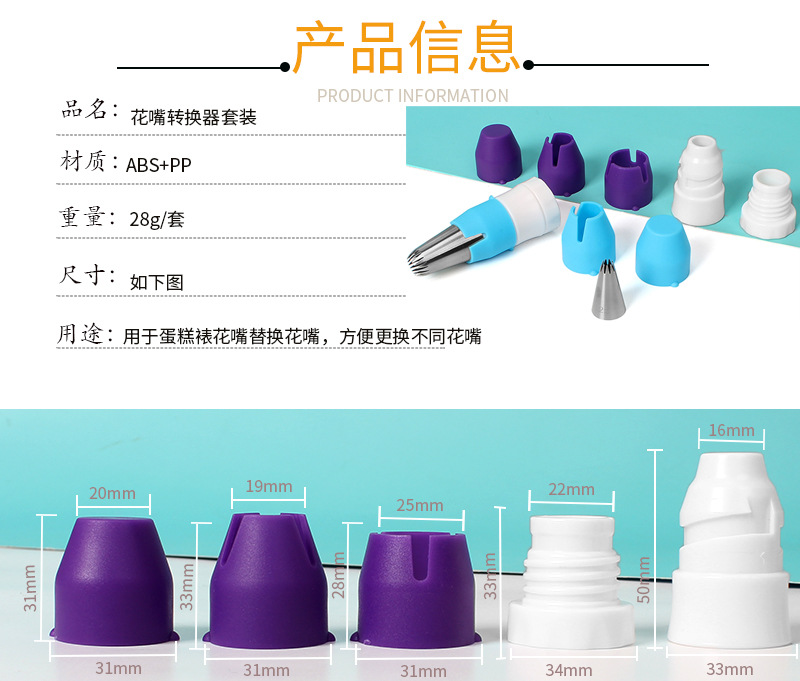 产品信息
PRODUCT INFORMATION

品名：花嘴转换器套装

材质：ABS+PP

重量：28g/套

尺寸：如下图

用途：用于蛋糕裱花嘴替换花嘴，方便更换不同花嘴

20mm
31mm
31mm

19mm
33mm
31mm

25mm
28mm
31mm

22mm
33mm
34mm

16mm
50mm
33mm